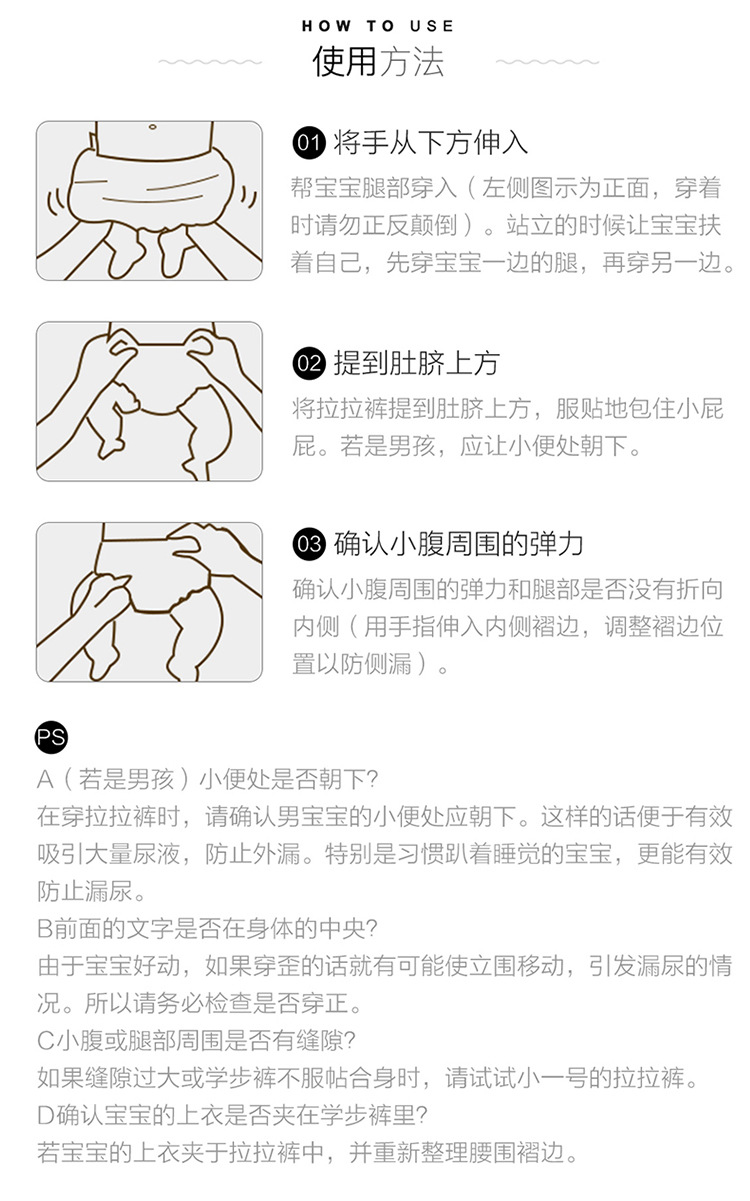 HOW TO USE
使用方法

01 将手从下方伸入
帮宝宝腿部穿入（左侧图示为正面，穿着时请勿正反颠倒）。站立的时候让宝宝扶着自己，先穿宝宝一边的腿，再穿另一边。

02 提到肚脐上方
将拉拉裤提到肚脐上方，服贴地包住小屁屁。若是男孩，应让小便处朝下。

03 确认小腹周围的弹力
确认小腹周围的弹力和腿部是否没有折向内侧（用手指伸入内侧褶边，调整褶边位置以防侧漏）。

PS
A（若是男孩）小便处是否朝下?
在穿拉拉裤时，请确认男宝宝的小便处应朝下。这样的话便于有效吸引大量尿液，防止外漏。特别是习惯趴着睡觉的宝宝，更能有效防止漏尿。
B前面的文字是否在身体的中央?
由于宝宝好动，如果穿歪的话就有可能使立围移动，引发漏尿的情况。所以请务必检查是否穿正。
C小腹或腿部周围是否有缝隙?
如果缝隙过大或学步裤不服帖合身时，请试试小一号的拉拉裤。
D确认宝宝的上衣是否夹在学步裤里?
若宝宝的上衣夹于拉拉裤中，并重新整理腰围褶边。