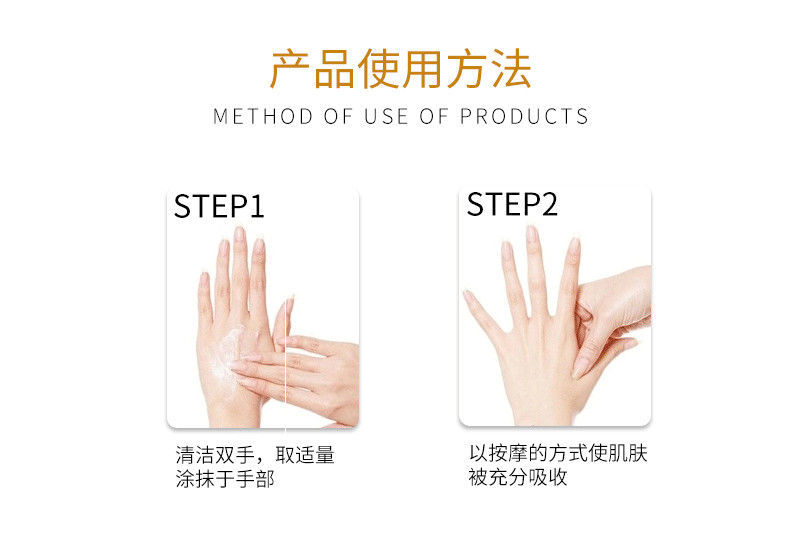 产品使用方法

METHOD OF USE OF PRODUCTS

STEP1

清洁双手，取适量涂抹于手部

STEP2

以按摩的方式使肌肤被充分吸收