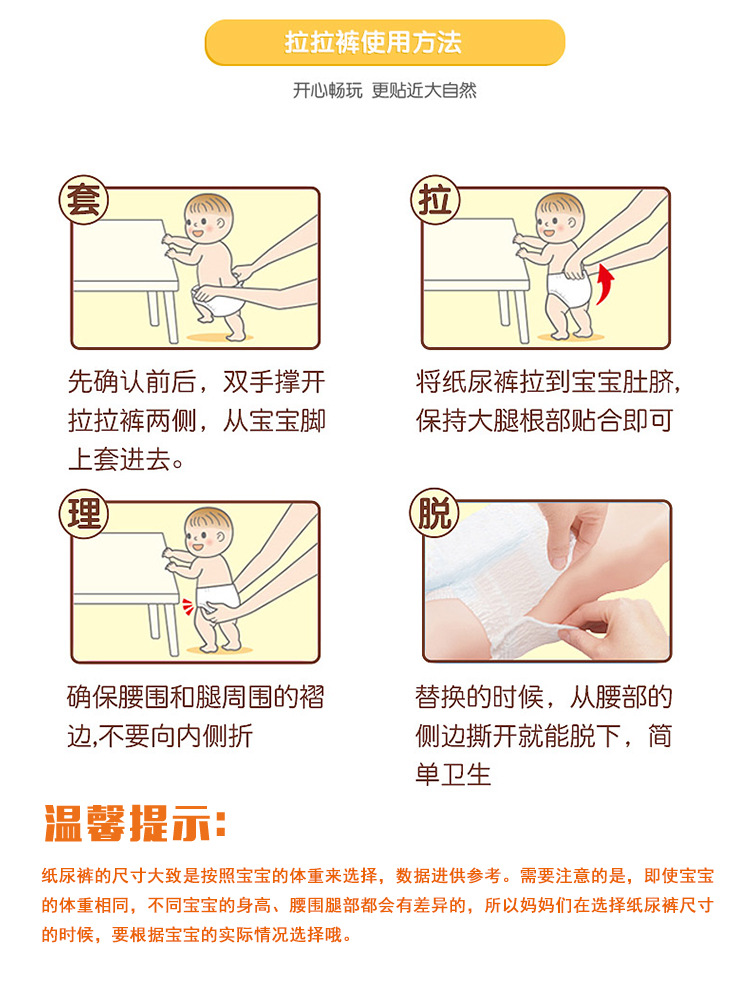 拉拉裤使用方法

开心畅玩 更贴近大自然

套

先确认前后，双手撑开拉拉裤两侧，从宝宝脚上套进去。

拉

将纸尿裤拉到宝宝肚脐，保持大腿根部贴合即可

理

确保腰围和腿周围的褶边,不要向内侧折

脱

替换的时候，从腰部的侧边撕开就能脱下，简单卫生

温馨提示:

纸尿裤的尺寸大致是按照宝宝的体重来选择，数据进供参考。需要注意的是，即使宝宝的体重相同，不同宝宝的身高、腰围腿部都会有差异的，所以妈妈们在选择纸尿裤尺寸的时候，要根据宝宝的实际情况选择哦。