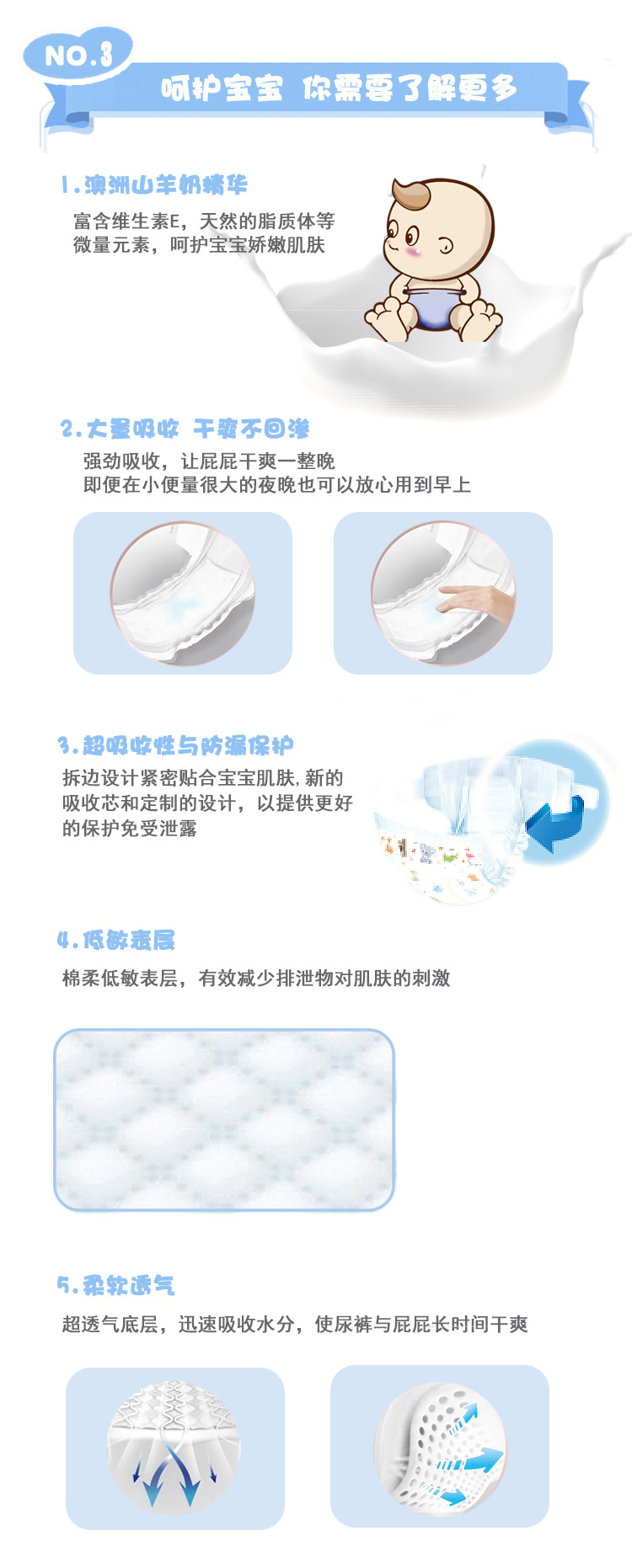 NO.3

呵护宝宝 你需要了解更多

1.澳洲山羊奶精华

富含维生素E，天然的脂质体等微量元素，呵护宝宝娇嫩肌肤

2.大量吸收 干爽不回渗

强劲吸收，让屁屁干爽一整晚
即便在小便量很大的夜晚也可以放心用到早上

3.超吸收性与防漏保护

拆边设计紧密贴合宝宝肌肤,新的吸收芯和定制的设计，以提供更好的保护免受泄露

4.低敏表层

棉柔低敏表层，有效减少排泄物对肌肤的刺激

5.柔软透气

超透气底层，迅速吸收水分，使尿裤与屁屁长时间干爽