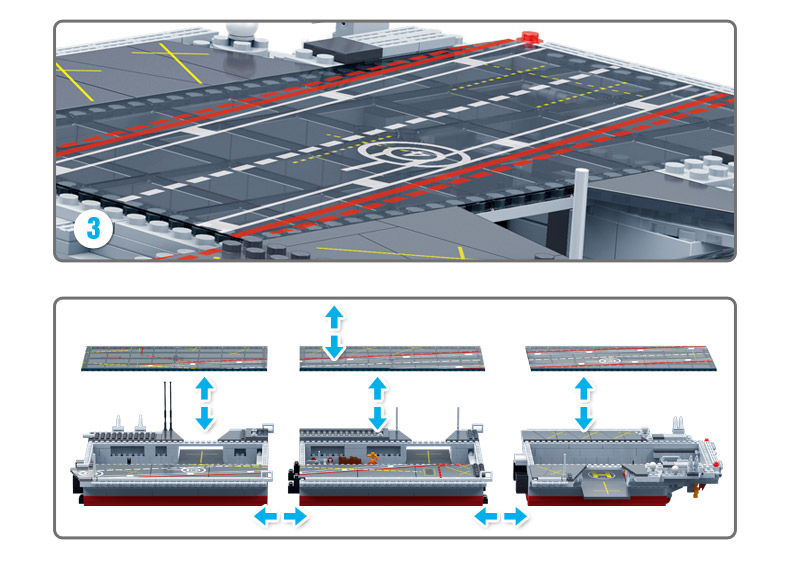 3