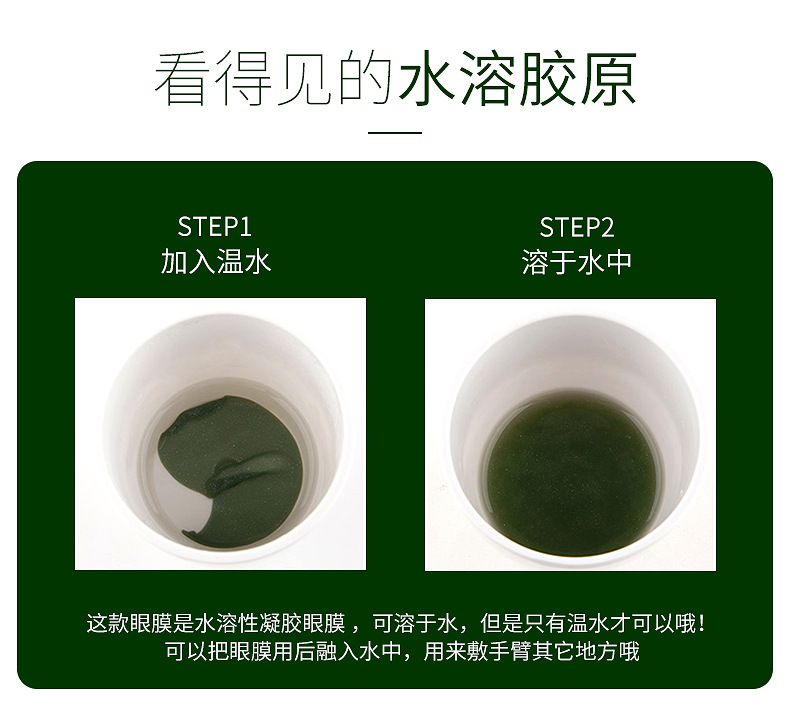 看得见的水溶胶原

STEP1
加入温水

STEP2
溶于水中

这款眼膜是水溶性凝胶眼膜，可溶于水，但是只有温水才可以哦！
可以把眼膜用后融入水中，用来敷手臂其它地方哦