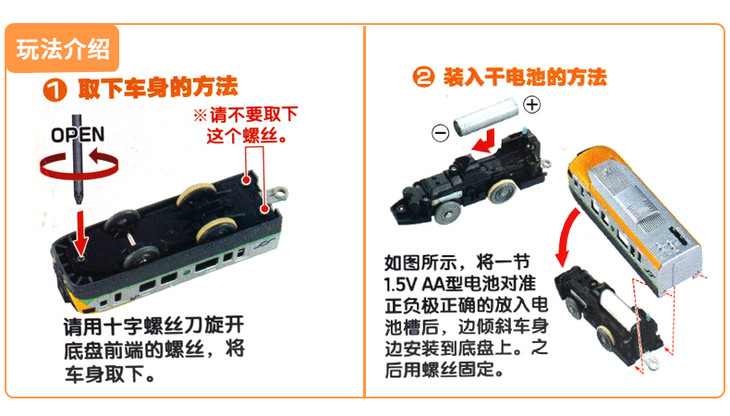 玩法介绍

❶ 取下车身的方法

OPEN

※请不要取下这个螺丝。

请用十字螺丝刀旋开底盘前端的螺丝，将车身取下。

❷ 装入干电池的方法

⊖ ⊕

如图所示，将一节1.5V AA型电池对准正负极正确的放入电池槽后，边倾斜车身边安装到底盘上。之后用螺丝固定。