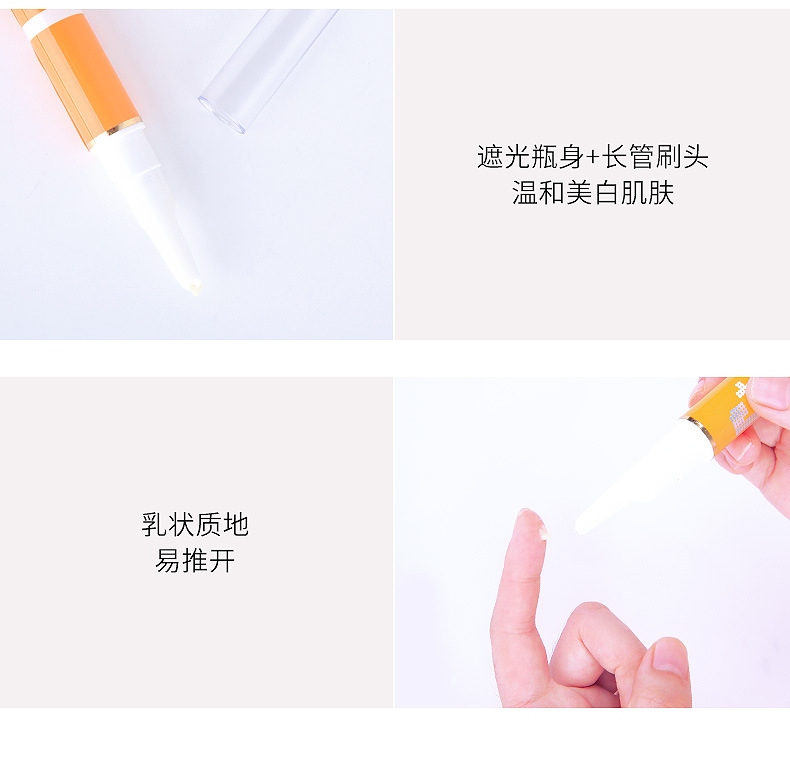 遮光瓶身+长管刷头
温和美白肌肤

乳状质地
易推开