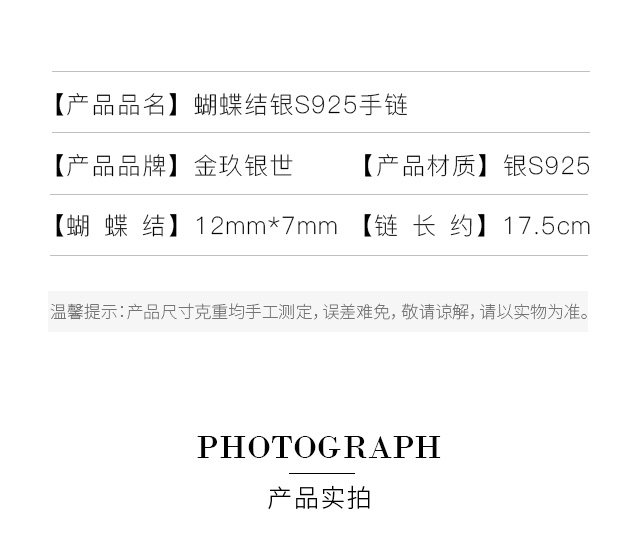 【产品品名】蝴蝶结银S925手链

【产品品牌】金玖银世　　【产品材质】银S925

【蝴 蝶 结】12mm*7mm　【链 长 约】17.5cm

温馨提示：产品尺寸克重均手工测定，误差难免，敬请谅解，请以实物为准。

PHOTOGRAPH

产品实拍