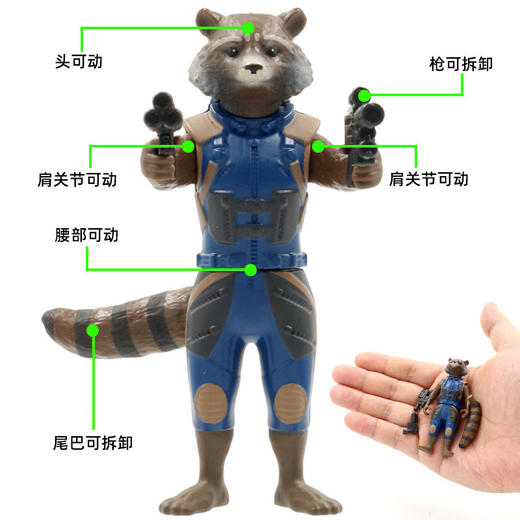 头可动

枪可拆卸

肩关节可动

肩关节可动

腰部可动

尾巴可拆卸