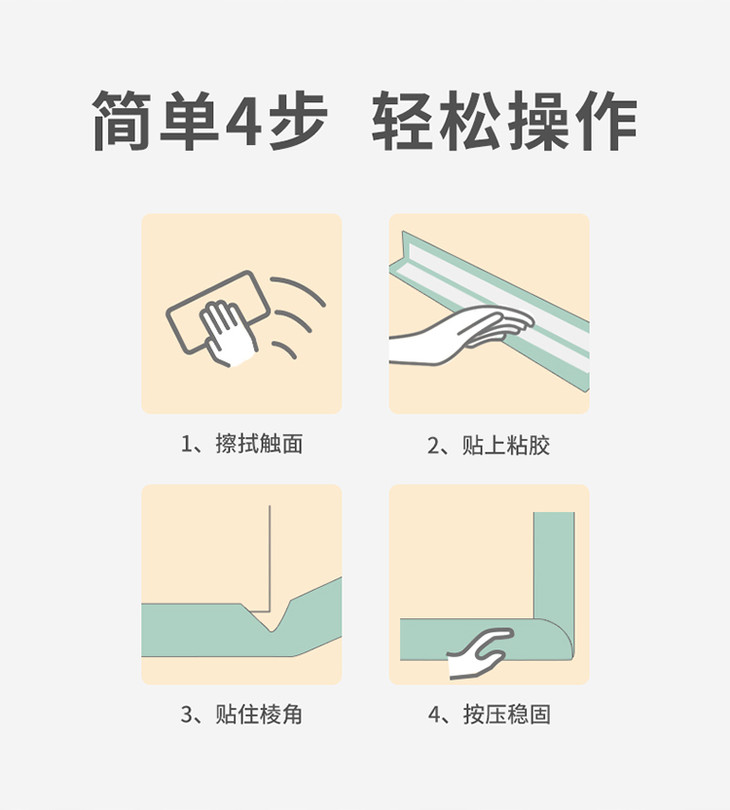 简单4步 轻松操作

1、擦拭触面

2、贴上粘胶

3、贴住棱角

4、按压稳固