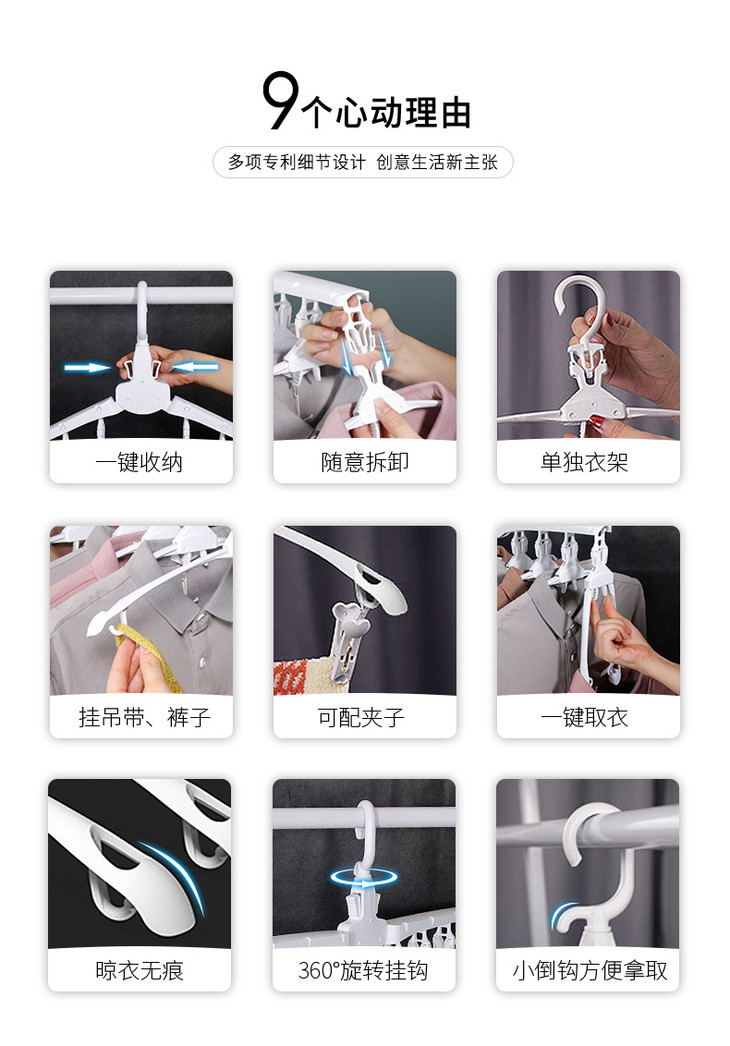 9个心动理由

多项专利细节设计 创意生活新主张

一键收纳

随意拆卸

单独衣架

挂吊带、裤子

可配夹子

一键取衣

晾衣无痕

360°旋转挂钩

小倒钩方便拿取