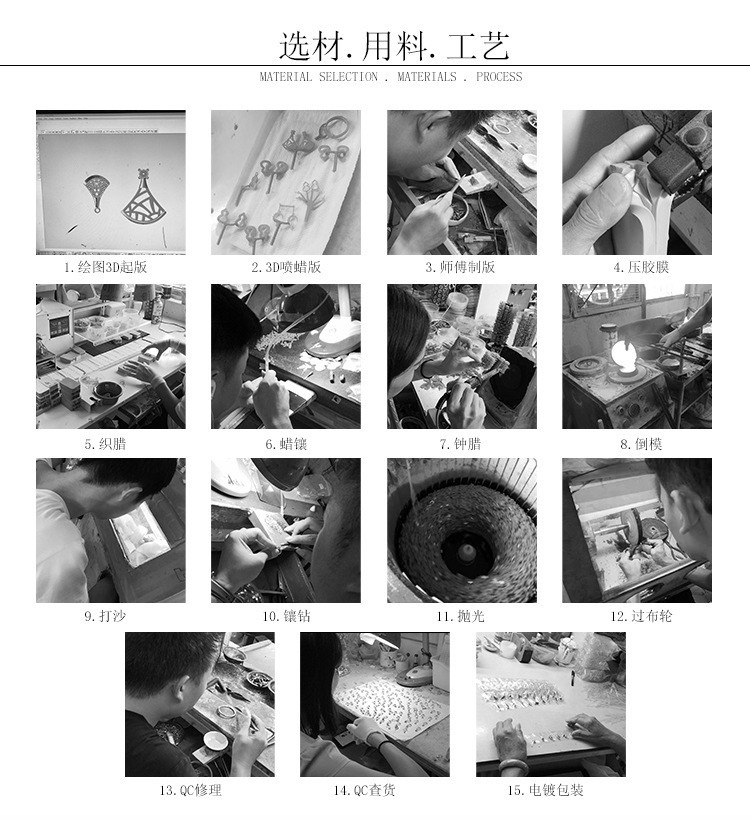 选材.用料.工艺

MATERIAL SELECTION . MATERIALS . PROCESS

1.绘图3D起版

2.3D喷蜡版

3.师傅制版

4.压胶膜

5.织腊

6.蜡镶

7.钟腊

8.倒模

9.打沙

10.镶钻

11.抛光

12.过布轮

13.QC修理

14.QC查货

15.电镀包装