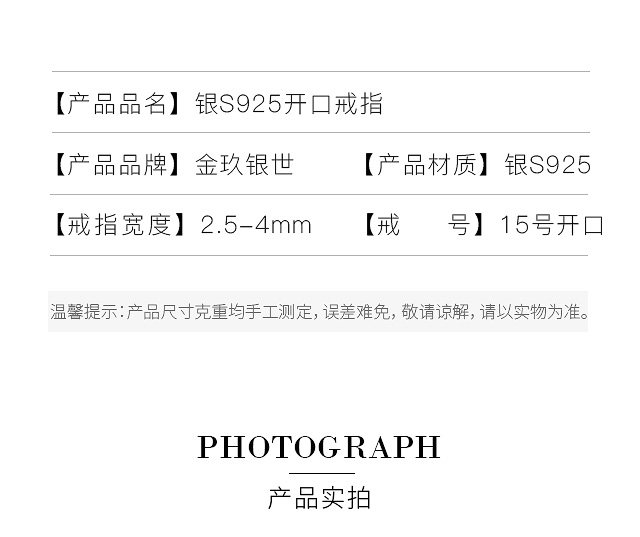 【产品品名】银S925开口戒指

【产品品牌】金玖银世　　【产品材质】银S925

【戒指宽度】2.5-4mm　　【戒　　号】15号开口

温馨提示：产品尺寸克重均手工测定，误差难免，敬请谅解，请以实物为准。

PHOTOGRAPH

产品实拍