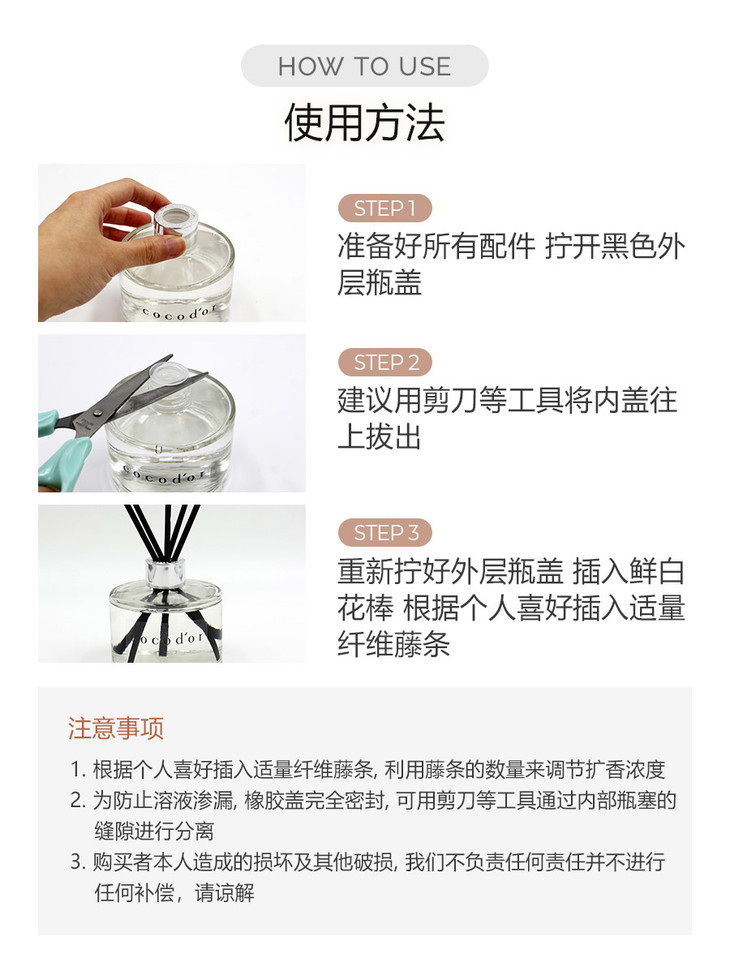 HOW TO USE

使用方法

cocod'or

STEP 1
准备好所有配件 拧开黑色外层瓶盖

cocod'or

STEP 2
建议用剪刀等工具将内盖往上拔出

cocod'or

STEP 3
重新拧好外层瓶盖 插入鲜白花棒 根据个人喜好插入适量纤维藤条

注意事项

1. 根据个人喜好插入适量纤维藤条, 利用藤条的数量来调节扩香浓度
2. 为防止溶液渗漏, 橡胶盖完全密封, 可用剪刀等工具通过内部瓶塞的缝隙进行分离
3. 购买者本人造成的损坏及其他破损, 我们不负责任何责任并不进行任何补偿，请谅解