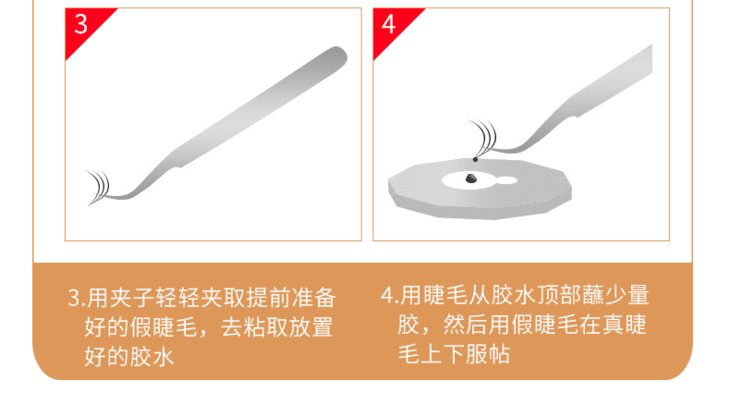 3

4

3.用夹子轻轻夹取提前准备好的假睫毛，去粘取放置好的胶水

4.用睫毛从胶水顶部蘸少量胶，然后用假睫毛在真睫毛上下服帖