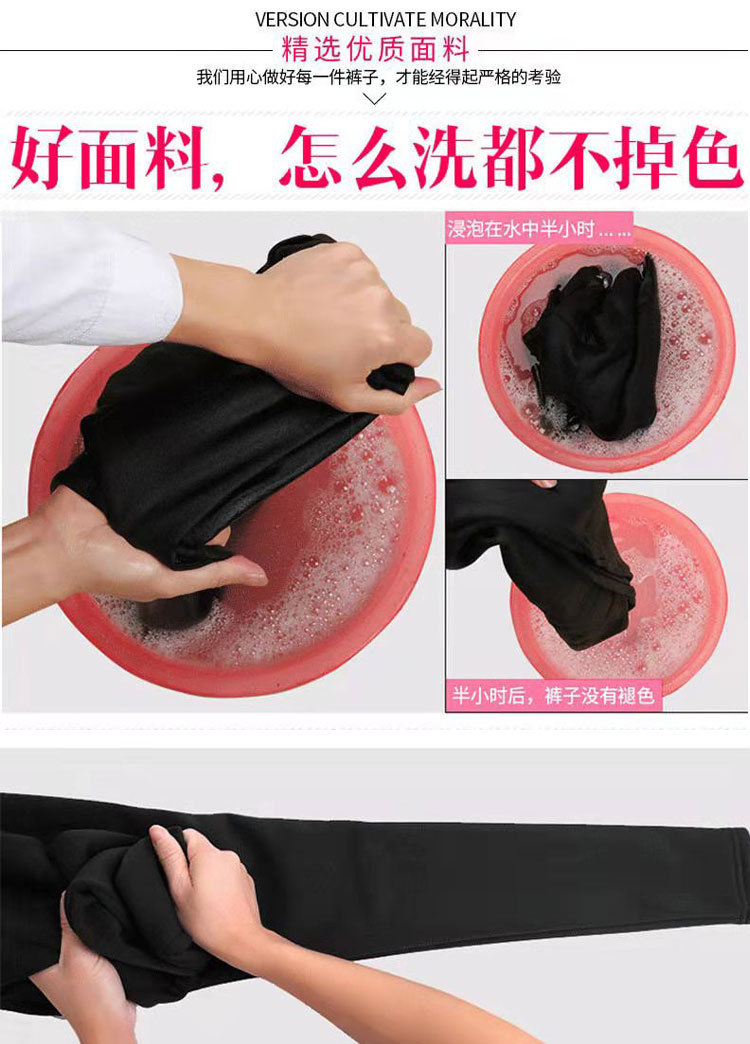 VERSION CULTIVATE MORALITY

精选优质面料

我们用心做好每一件裤子，才能经得起严格的考验

好面料，怎么洗都不掉色

浸泡在水中半小时……

半小时后，裤子没有褪色