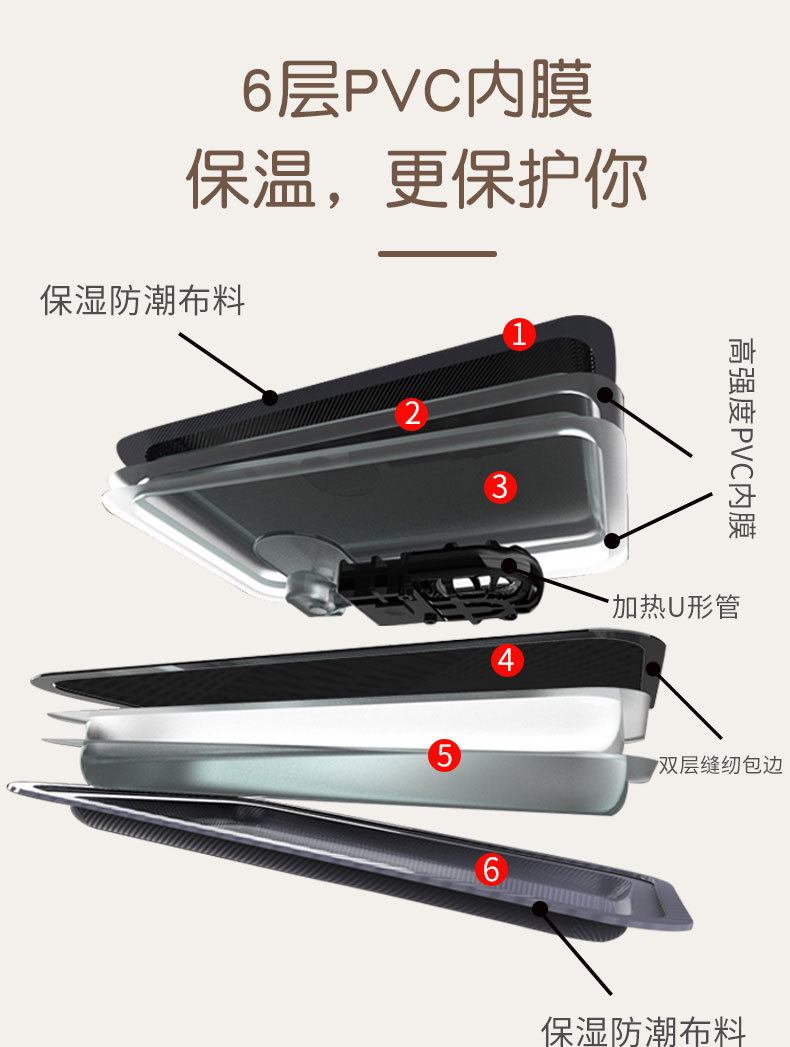 6层PVC内膜
保温，更保护你

保湿防潮布料

1

2

3

高强度PVC内膜

加热U形管

4

5

双层缝纫包边

6

保湿防潮布料