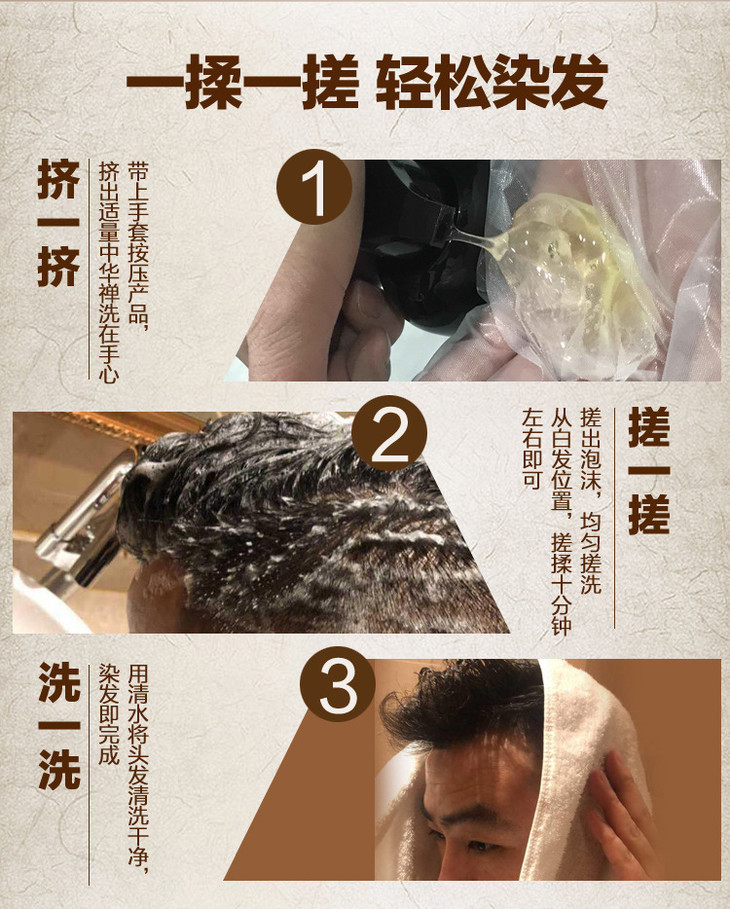 一揉一搓 轻松染发

挤一挤

带上手套按压产品，挤出适量中华禅洗在手心

1

2

搓一搓

搓出泡沫，均匀搓洗从白发位置，搓揉十分钟左右即可

洗一洗

用清水将头发清洗干净，染发即完成

3