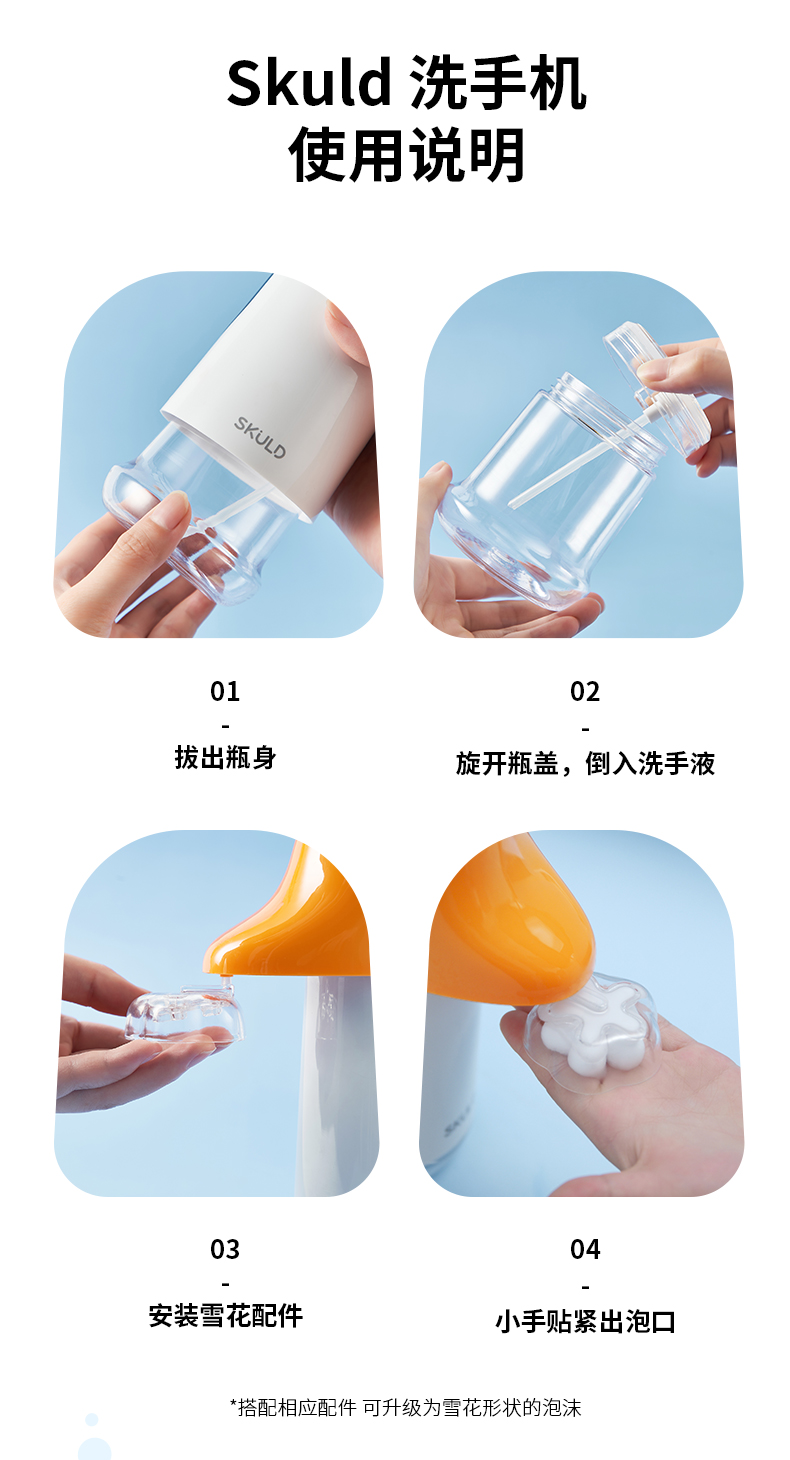 Skuld 洗手机
使用说明

SKULD

01
-
拔出瓶身

02
-
旋开瓶盖，倒入洗手液

03
-
安装雪花配件

04
-
小手贴紧出泡口

*搭配相应配件 可升级为雪花形状的泡沫