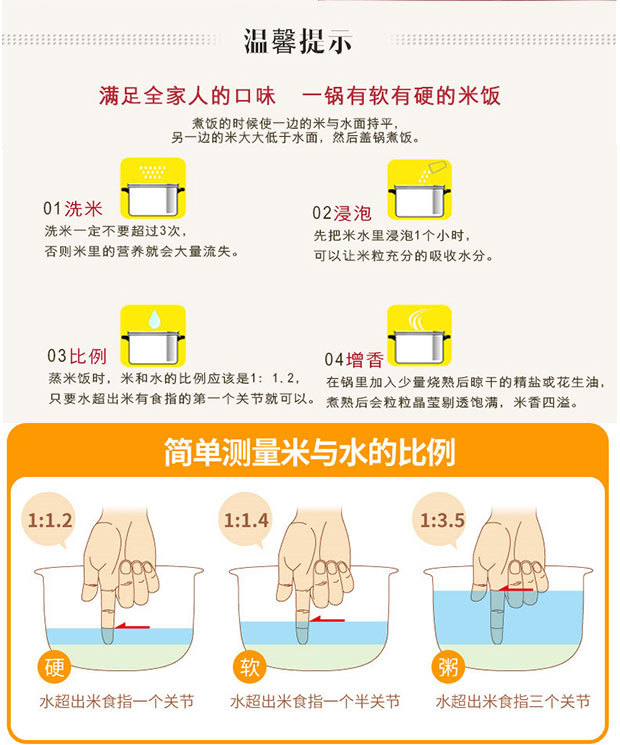 温馨提示

满足全家人的口味　一锅有软有硬的米饭

煮饭的时候使一边的米与水面持平，另一边的米大大低于水面，然后盖锅煮饭。

01洗米
洗米一定不要超过3次，否则米里的营养就会大量流失。

02浸泡
先把米水里浸泡1个小时，可以让米粒充分的吸收水分。

03比例
蒸米饭时，米和水的比例应该是1：1.2，只要水超出米有食指的第一个关节就可以。

04增香
在锅里加入少量烧熟后晾干的精盐或花生油，煮熟后会粒粒晶莹剔透饱满，米香四溢。

简单测量米与水的比例

1:1.2
硬
水超出米食指一个关节

1:1.4
软
水超出米食指一个半关节

1:3.5
粥
水超出米食指三个关节