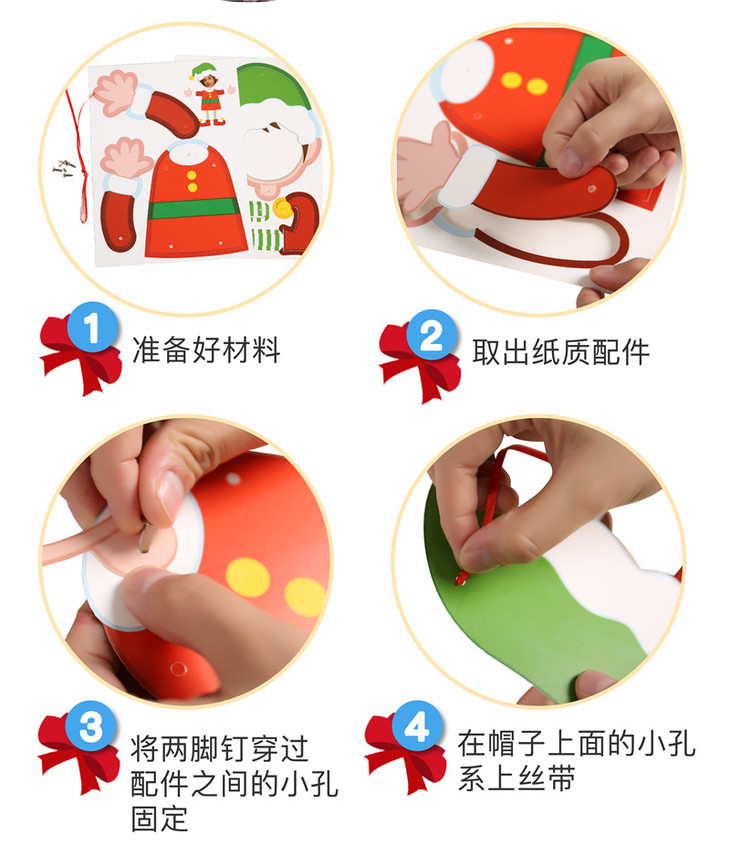 1
准备好材料

2
取出纸质配件

3
将两脚钉穿过配件之间的小孔固定

4
在帽子上面的小孔系上丝带