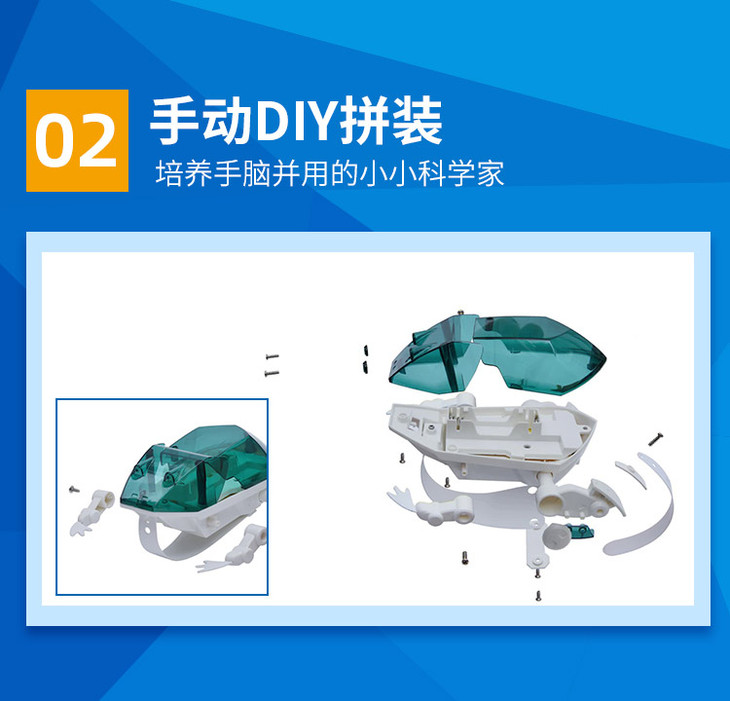 02
手动DIY拼装
培养手脑并用的小小科学家