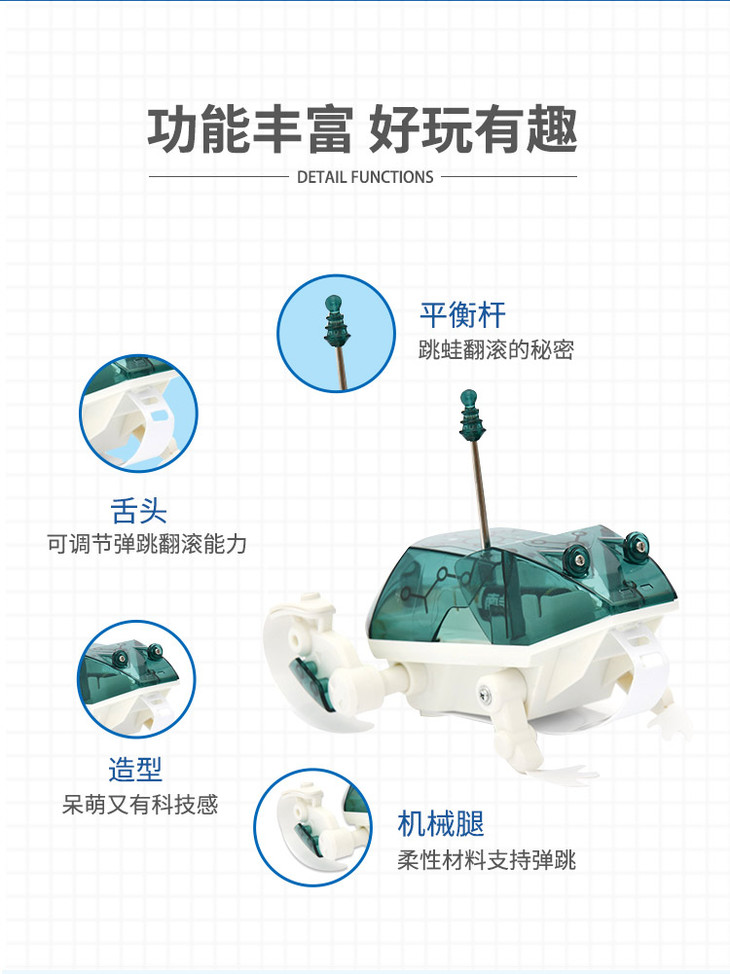 功能丰富 好玩有趣

DETAIL FUNCTIONS

平衡杆
跳蛙翻滚的秘密

舌头
可调节弹跳翻滚能力

造型
呆萌又有科技感

机械腿
柔性材料支持弹跳