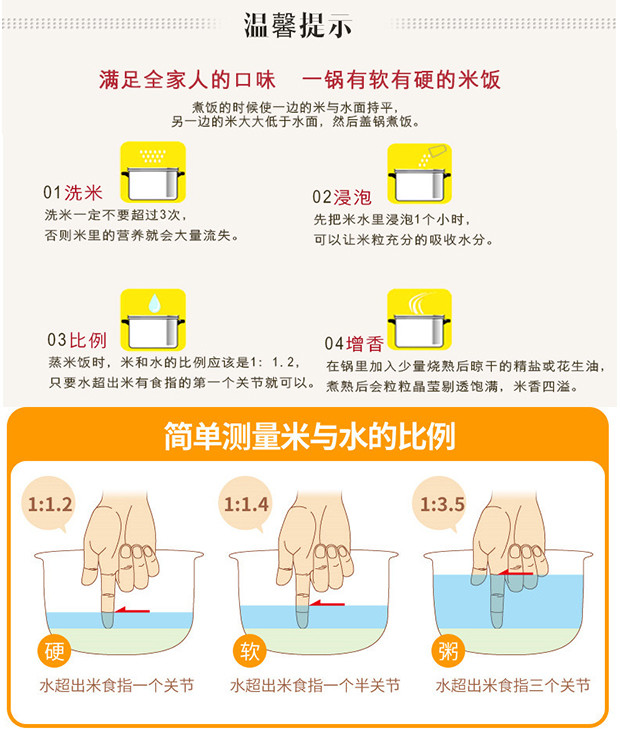 温馨提示

满足全家人的口味　一锅有软有硬的米饭

煮饭的时候使一边的米与水面持平，另一边的米大大低于水面，然后盖锅煮饭。

01洗米
洗米一定不要超过3次，否则米里的营养就会大量流失。

02浸泡
先把米水里浸泡1个小时，可以让米粒充分的吸收水分。

03比例
蒸米饭时，米和水的比例应该是1：1.2，只要水超出米有食指的第一个关节就可以。

04增香
在锅里加入少量烧熟后晾干的精盐或花生油，煮熟后会粒粒晶莹剔透饱满，米香四溢。

简单测量米与水的比例

1:1.2
硬
水超出米食指一个关节

1:1.4
软
水超出米食指一个半关节

1:3.5
粥
水超出米食指三个关节