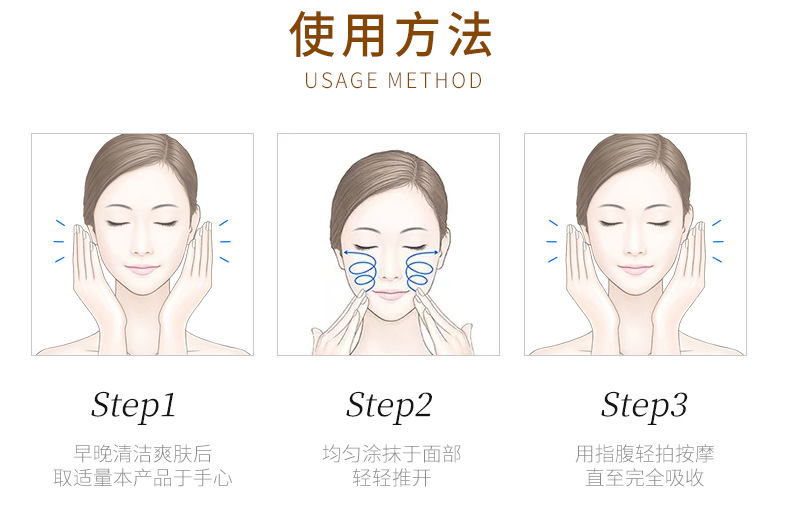 使用方法
USAGE METHOD

Step1
早晚清洁爽肤后
取适量本产品于手心

Step2
均匀涂抹于面部
轻轻推开

Step3
用指腹轻拍按摩
直至完全吸收