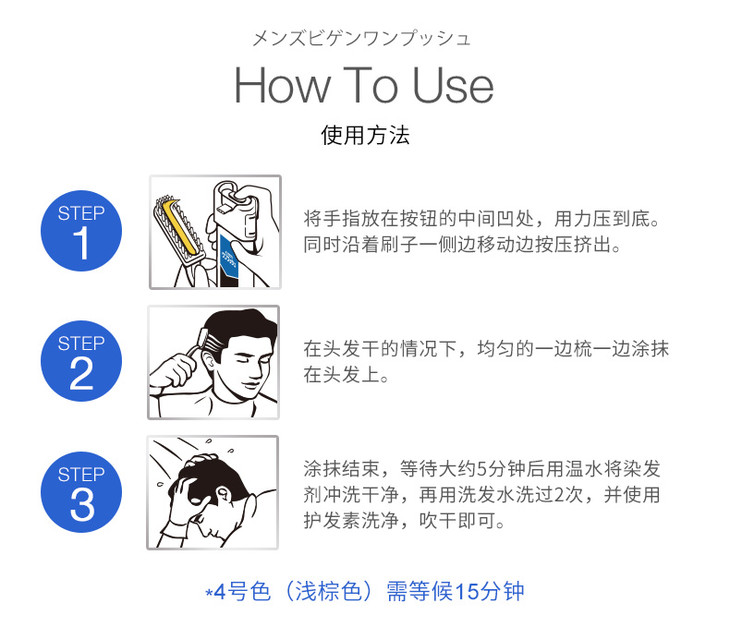 メンズビゲンワンプッシュ

How To Use

使用方法

STEP 1

将手指放在按钮的中间凹处，用力压到底。同时沿着刷子一侧边移动边按压挤出。

STEP 2

在头发干的情况下，均匀的一边梳一边涂抹在头发上。

STEP 3

涂抹结束，等待大约5分钟后用温水将染发剂冲洗干净，再用洗发水洗过2次，并使用护发素洗净，吹干即可。

*4号色（浅棕色）需等候15分钟