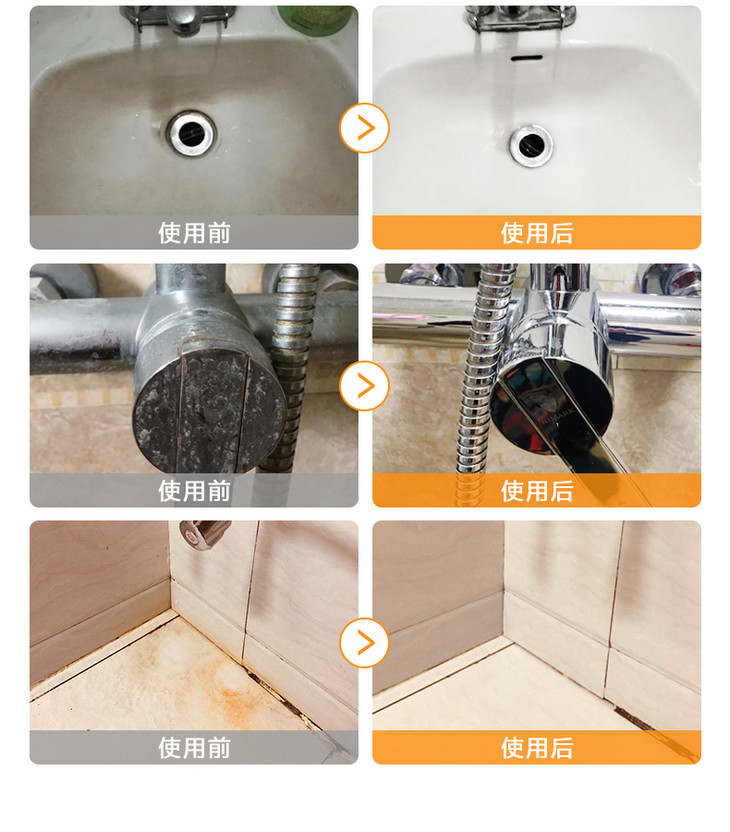 使用前

使用后

使用前

使用后

使用前

使用后