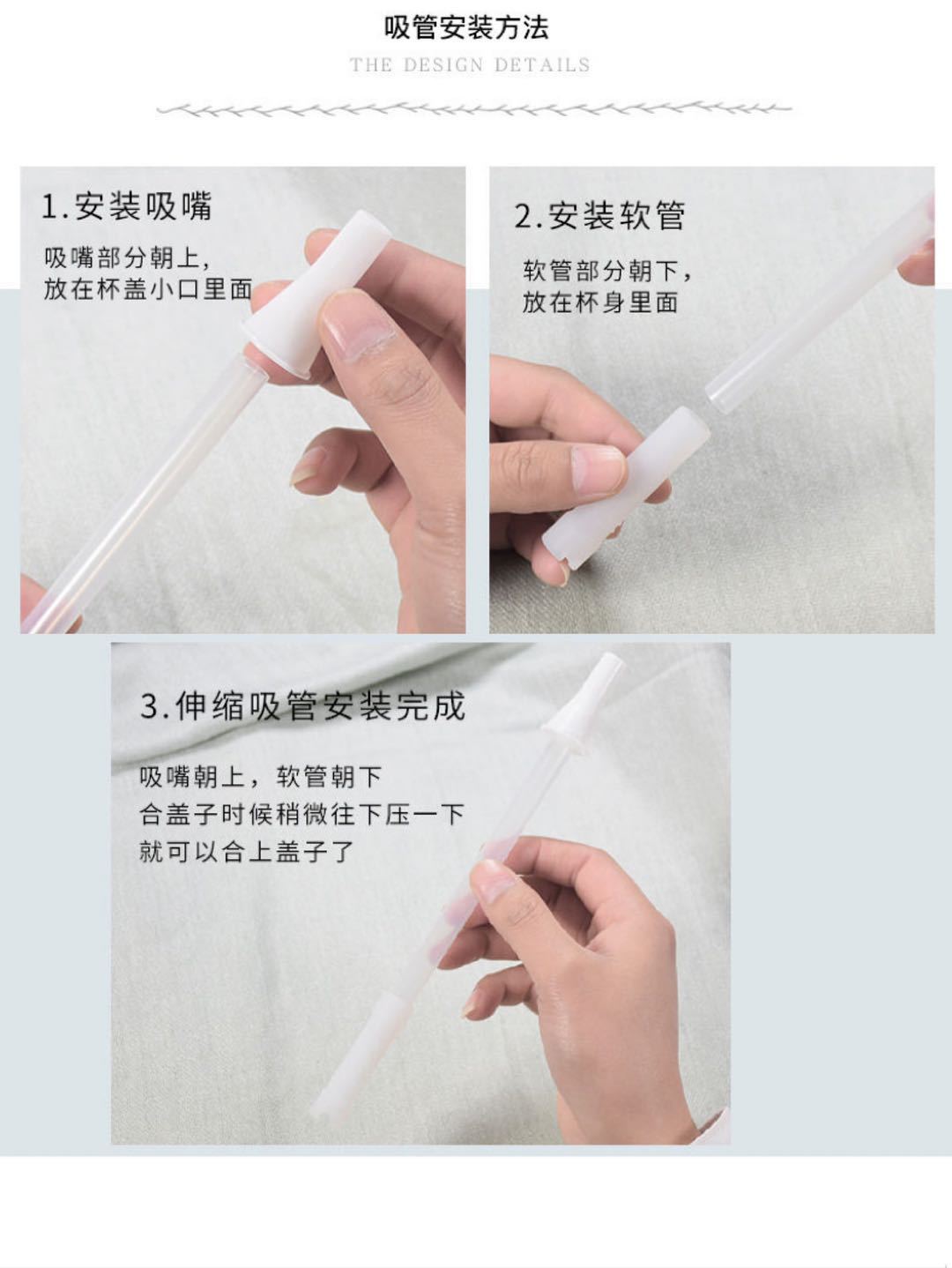 吸管安装方法

THE DESIGN DETAILS

1.安装吸嘴

吸嘴部分朝上,
放在杯盖小口里面

2.安装软管

软管部分朝下,
放在杯身里面

3.伸缩吸管安装完成

吸嘴朝上,软管朝下
合盖子时候稍微往下压一下
就可以合上盖子了