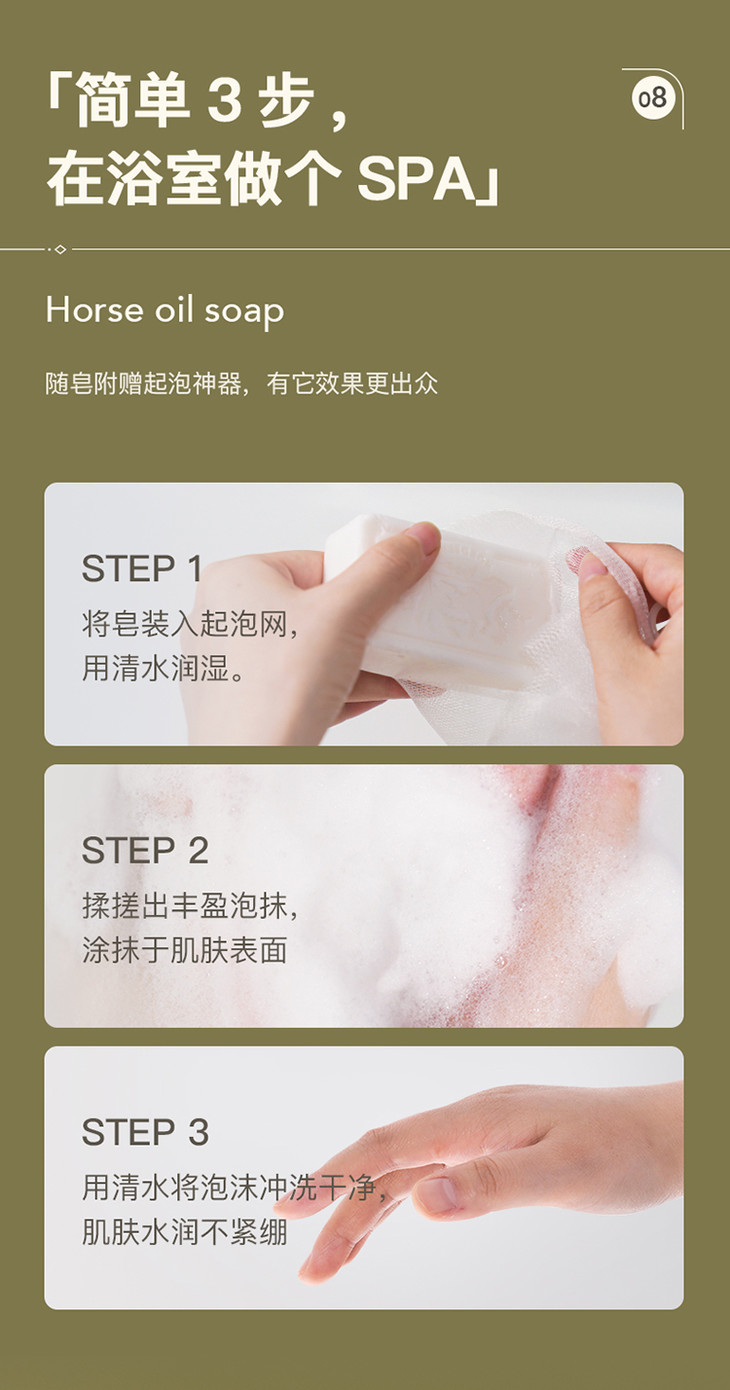 「简单 3 步，
在浴室做个 SPA」

08

Horse oil soap

随皂附赠起泡神器，有它效果更出众

STEP 1
将皂装入起泡网，
用清水润湿。

STEP 2
揉搓出丰盈泡抹，
涂抹于肌肤表面

STEP 3
用清水将泡沫冲洗干净，
肌肤水润不紧绷