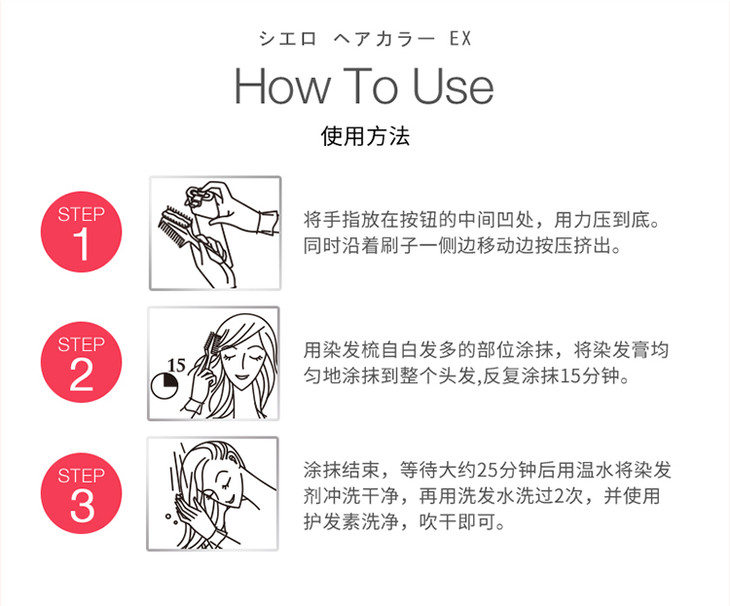 シエロ ヘアカラー EX

How To Use

使用方法

STEP 1

将手指放在按钮的中间凹处，用力压到底。同时沿着刷子一侧边移动边按压挤出。

STEP 2

15

用染发梳自白发多的部位涂抹，将染发膏均匀地涂抹到整个头发,反复涂抹15分钟。

STEP 3

涂抹结束，等待大约25分钟后用温水将染发剂冲洗干净，再用洗发水洗过2次，并使用护发素洗净，吹干即可。