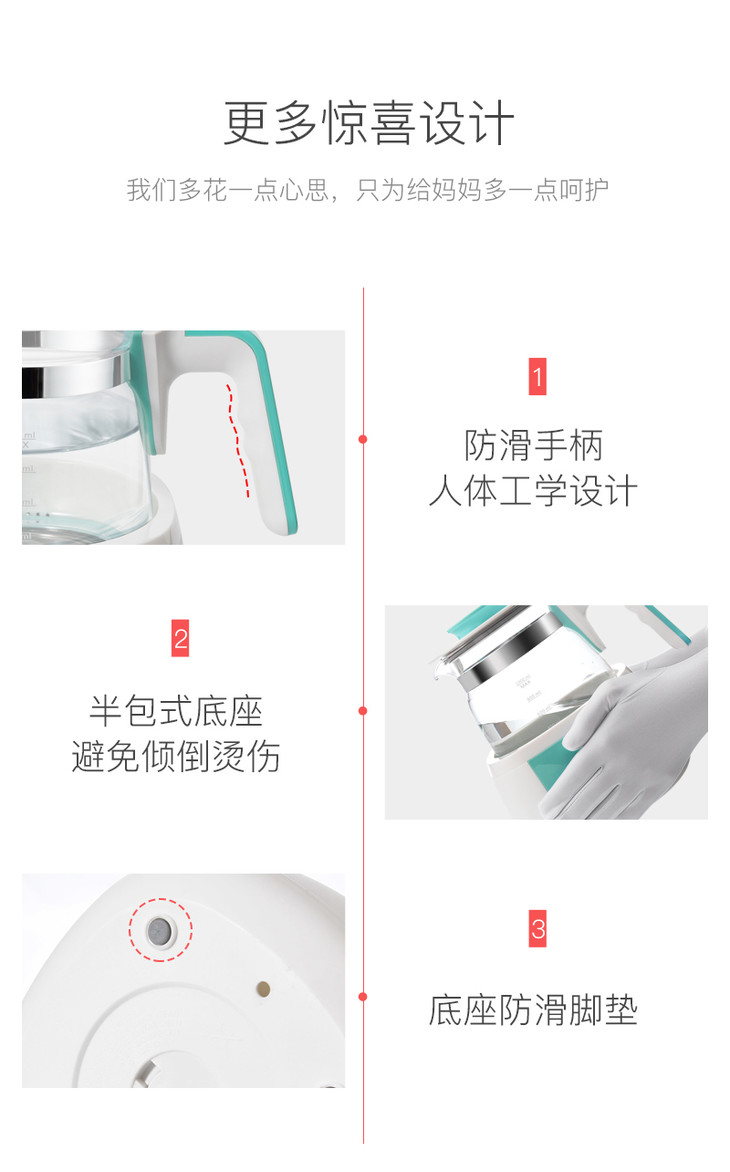 更多惊喜设计

我们多花一点心思，只为给妈妈多一点呵护

1

防滑手柄
人体工学设计

2

半包式底座
避免倾倒烫伤

3

底座防滑脚垫