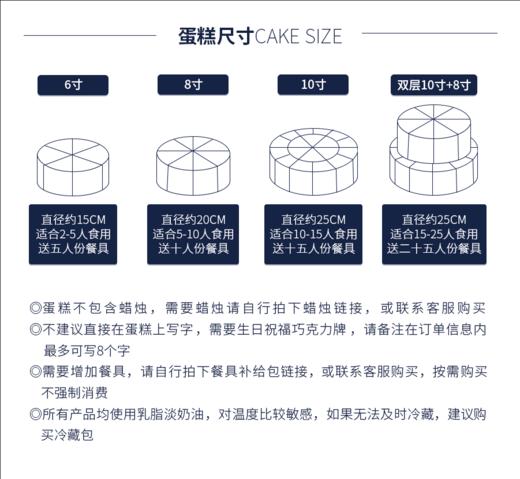 蛋糕尺寸CAKE SIZE

6寸

8寸

10寸

双层10寸+8寸

直径约15CM
适合2-5人食用
送五人份餐具

直径约20CM
适合5-10人食用
送十人份餐具

直径约25CM
适合10-15人食用
送十五人份餐具

直径约25CM
适合15-25人食用
送二十五人份餐具

◎蛋糕不包含蜡烛，需要蜡烛请自行拍下蜡烛链接，或联系客服购买
◎不建议直接在蛋糕上写字，需要生日祝福巧克力牌，请备注在订单信息内最多可写8个字
◎需要增加餐具，请自行拍下餐具补给包链接，或联系客服购买，按需购买不强制消费
◎所有产品均使用乳脂淡奶油，对温度比较敏感，如果无法及时冷藏，建议购买冷藏包