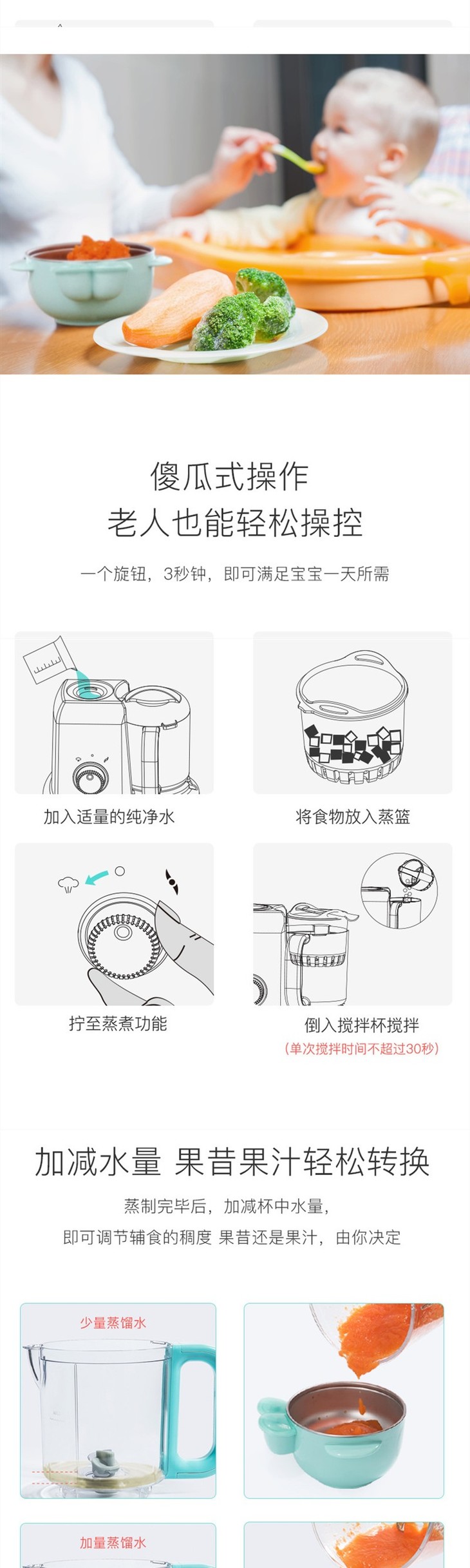 傻瓜式操作
老人也能轻松操控

一个旋钮，3秒钟，即可满足宝宝一天所需

加入适量的纯净水

将食物放入蒸篮

拧至蒸煮功能

倒入搅拌杯搅拌
(单次搅拌时间不超过30秒)

加减水量 果昔果汁轻松转换

蒸制完毕后，加减杯中水量，
即可调节辅食的稠度 果昔还是果汁，由你决定

少量蒸馏水

加量蒸馏水