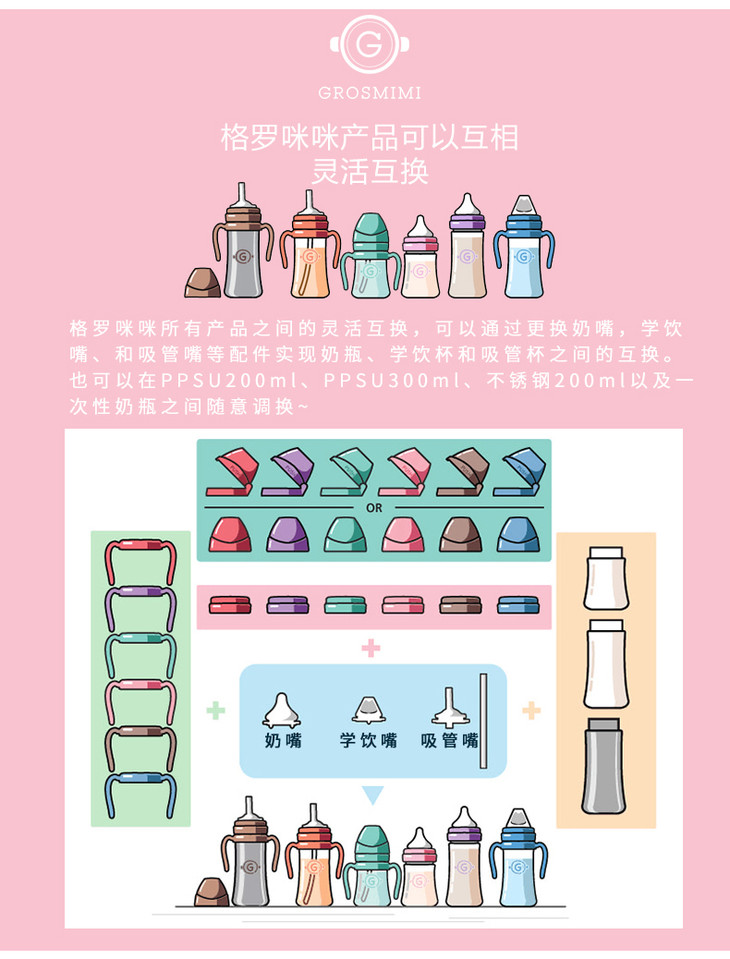 G
GROSMIMI

格罗咪咪产品可以互相
灵活互换

格罗咪咪所有产品之间的灵活互换，可以通过更换奶嘴，学饮嘴、和吸管嘴等配件实现奶瓶、学饮杯和吸管杯之间的互换。也可以在PPSU200ml、PPSU300ml、不锈钢200ml以及一次性奶瓶之间随意调换~

OR

奶嘴　学饮嘴　吸管嘴