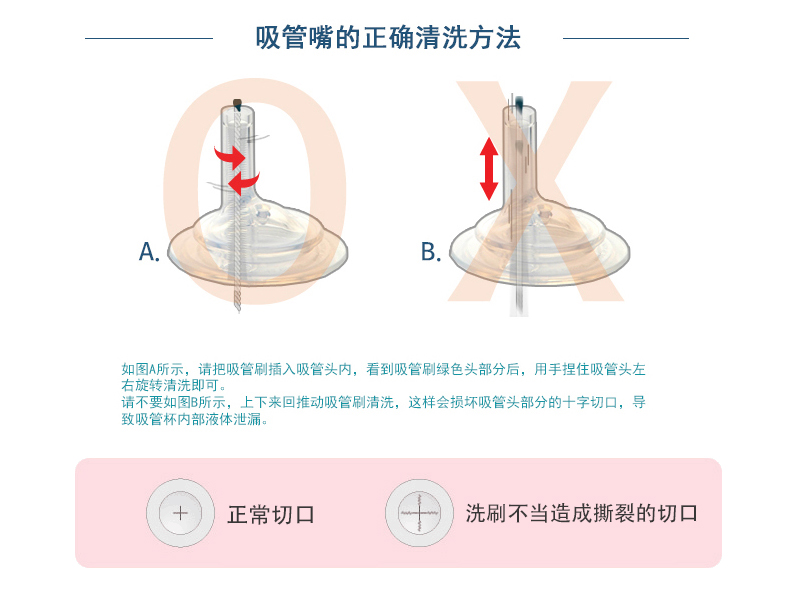 吸管嘴的正确清洗方法

O

X

A.

B.

如图A所示，请把吸管刷插入吸管头内，看到吸管刷绿色头部分后，用手捏住吸管头左右旋转清洗即可。
请不要如图B所示，上下来回推动吸管刷清洗，这样会损坏吸管头部分的十字切口，导致吸管杯内部液体泄漏。

正常切口

洗刷不当造成撕裂的切口