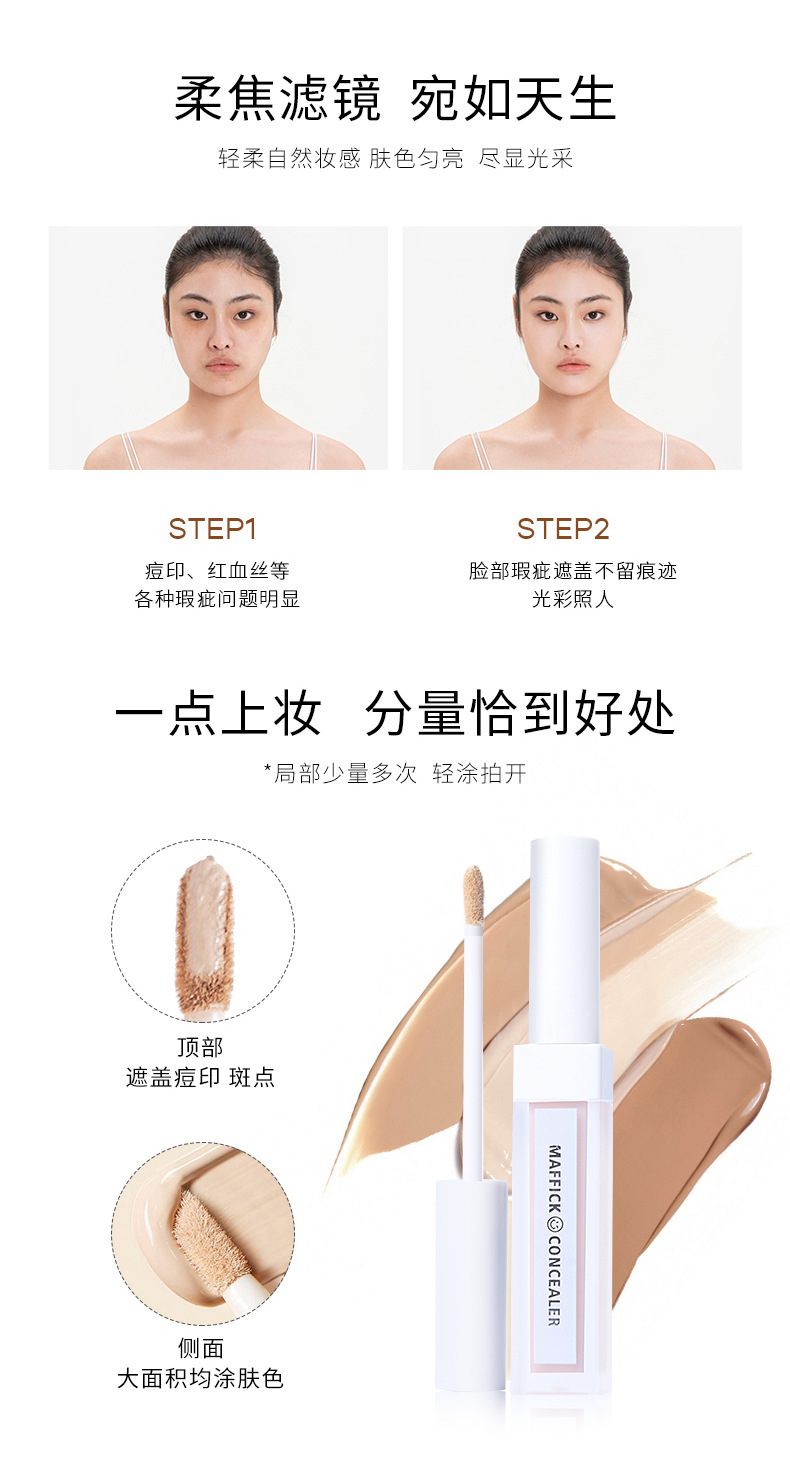 柔焦滤镜 宛如天生

轻柔自然妆感 肤色匀亮 尽显光采

STEP1

痘印、红血丝等
各种瑕疵问题明显

STEP2

脸部瑕疵遮盖不留痕迹
光彩照人

一点上妆 分量恰到好处

*局部少量多次 轻涂拍开

顶部
遮盖痘印 斑点

侧面
大面积均涂肤色

MAFFICK CONCEALER