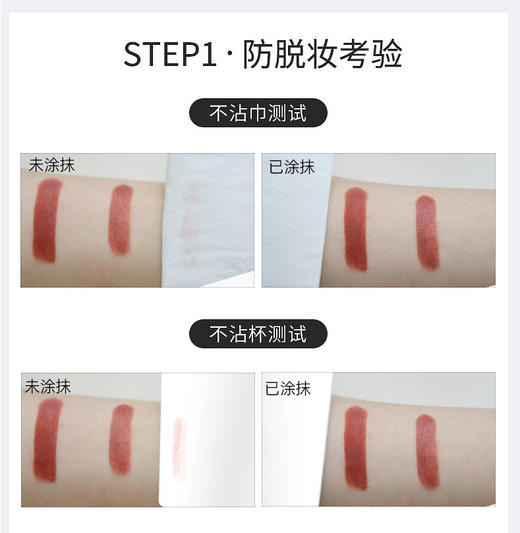 STEP1 · 防脱妆考验

不沾巾测试

未涂抹

已涂抹

不沾杯测试

未涂抹

已涂抹