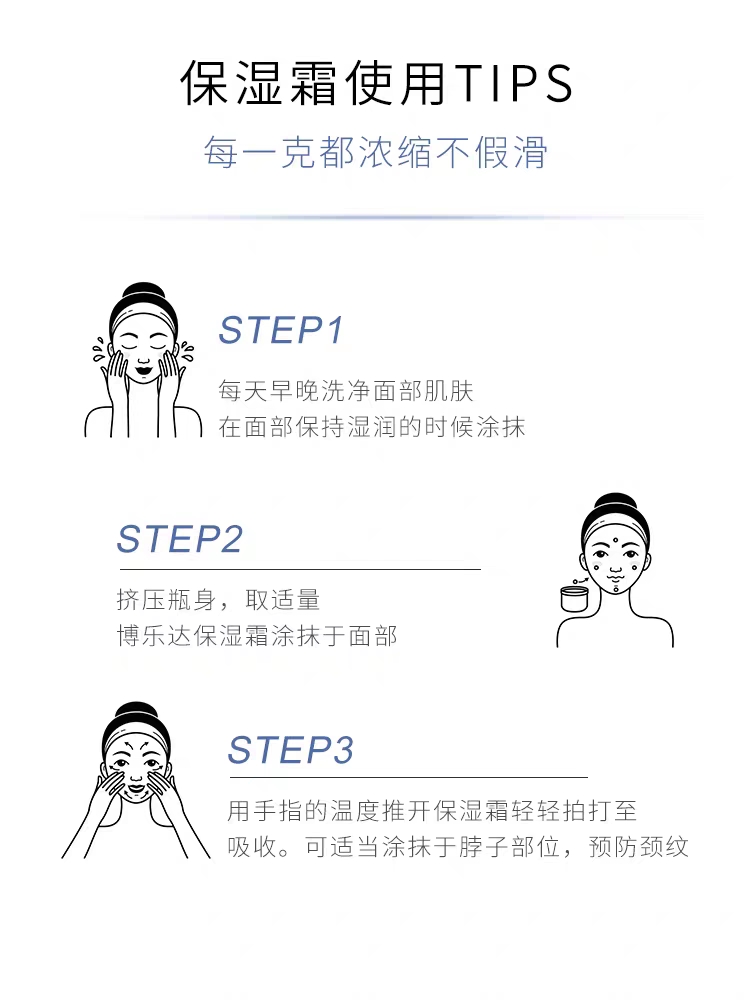 保湿霜使用TIPS

每一克都浓缩不假滑

STEP1

每天早晚洗净面部肌肤
在面部保持湿润的时候涂抹

STEP2

挤压瓶身，取适量
博乐达保湿霜涂抹于面部

STEP3

用手指的温度推开保湿霜轻轻拍打至吸收。可适当涂抹于脖子部位，预防颈纹