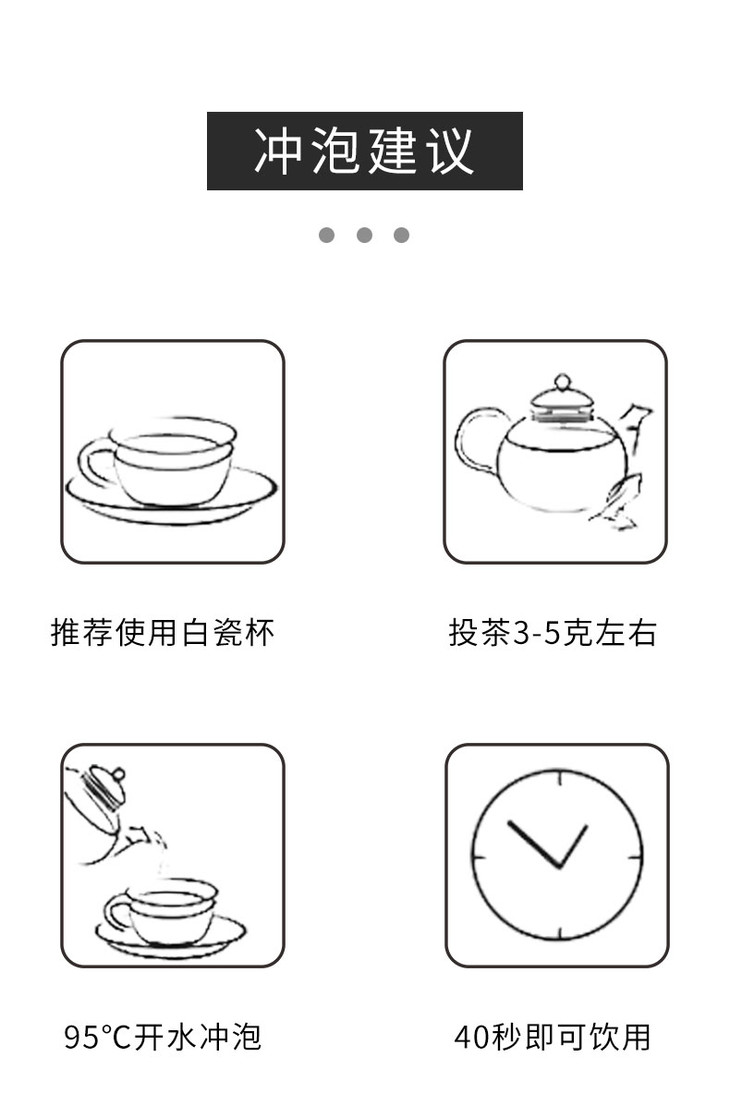 冲泡建议

推荐使用白瓷杯

投茶3-5克左右

95°C开水冲泡

40秒即可饮用