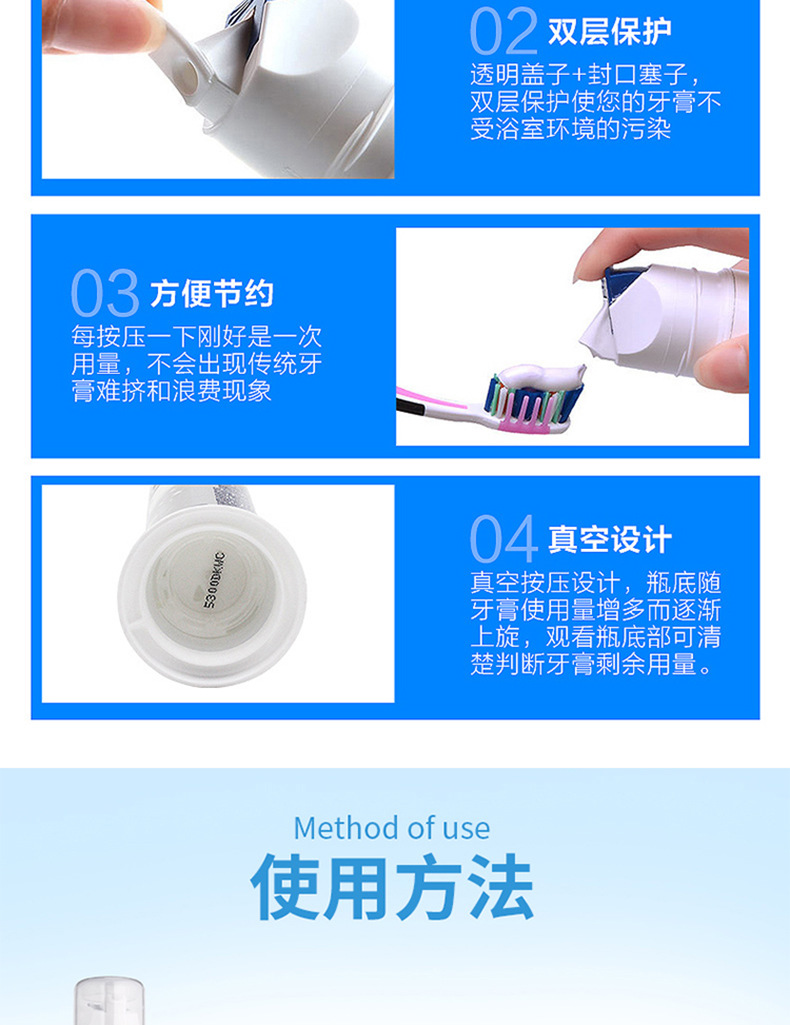 02 双层保护

透明盖子+封口塞子，双层保护使您的牙膏不受浴室环境的污染

03 方便节约

每按压一下刚好是一次用量，不会出现传统牙膏难挤和浪费现象

5300DKMC

04 真空设计

真空按压设计，瓶底随牙膏使用量增多而逐渐上旋，观看瓶底部可清楚判断牙膏剩余用量。

Method of use

使用方法