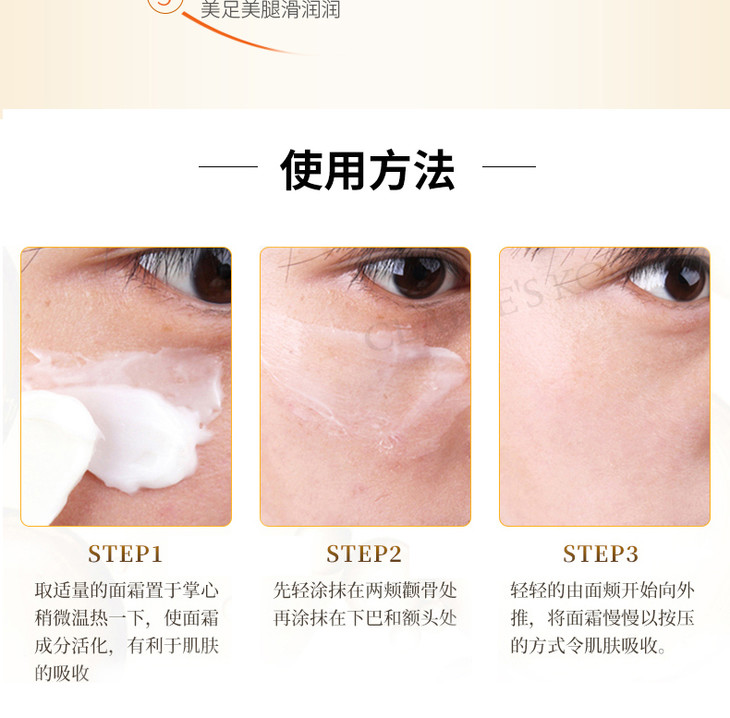 美足美腿滑润润

使用方法

STEP1
取适量的面霜置于掌心稍微温热一下，使面霜成分活化，有利于肌肤的吸收

STEP2
先轻涂抹在两颊颧骨处再涂抹在下巴和额头处

STEP3
轻轻的由面颊开始向外推，将面霜慢慢以按压的方式令肌肤吸收。