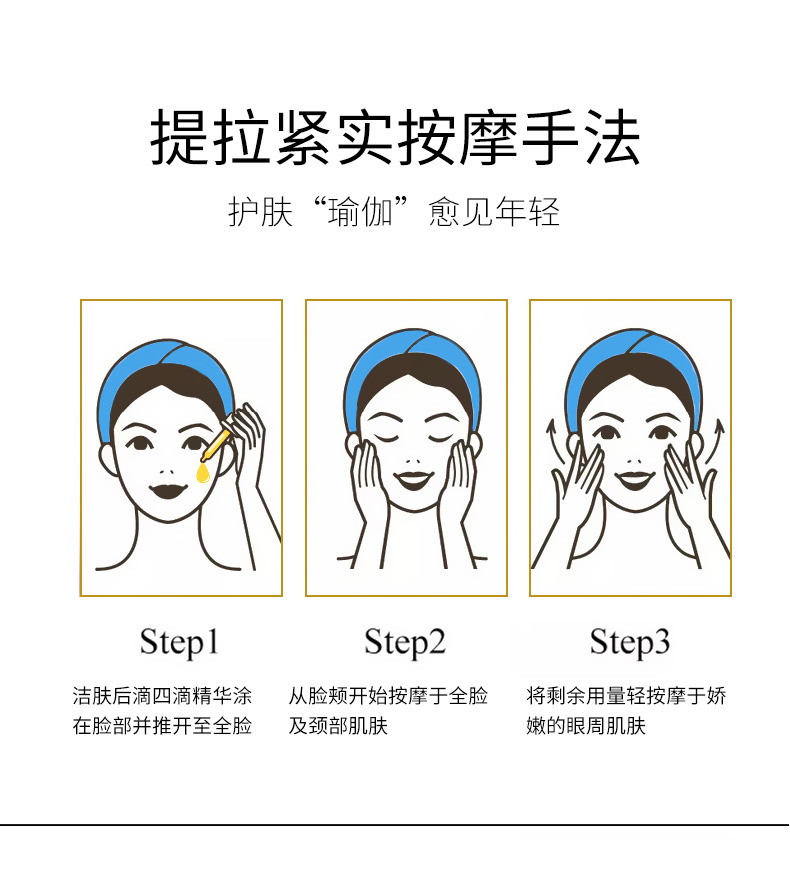 提拉紧实按摩手法

护肤“瑜伽”愈见年轻

Step1

洁肤后滴四滴精华涂在脸部并推开至全脸

Step2

从脸颊开始按摩于全脸及颈部肌肤

Step3

将剩余用量轻按摩于娇嫩的眼周肌肤