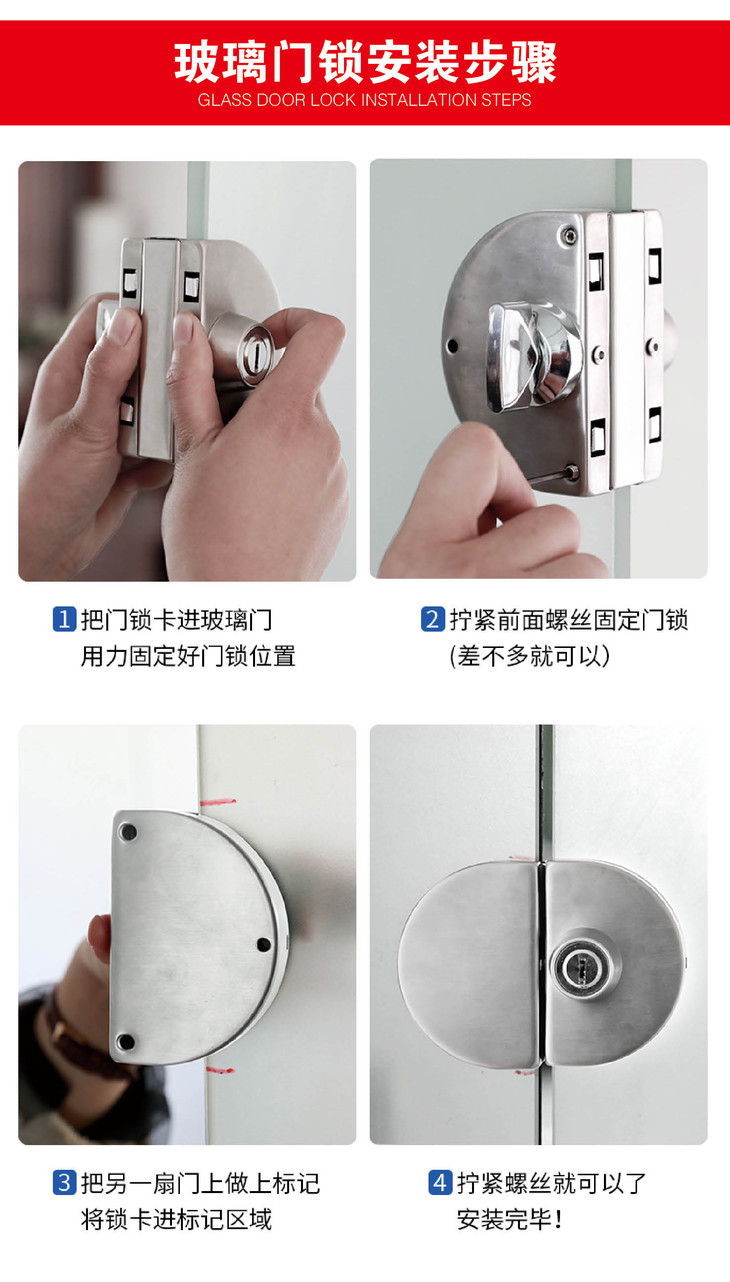 玻璃门锁安装步骤
GLASS DOOR LOCK INSTALLATION STEPS

1 把门锁卡进玻璃门
用力固定好门锁位置

2 拧紧前面螺丝固定门锁
(差不多就可以)

3 把另一扇门上做上标记
将锁卡进标记区域

4 拧紧螺丝就可以了
安装完毕!