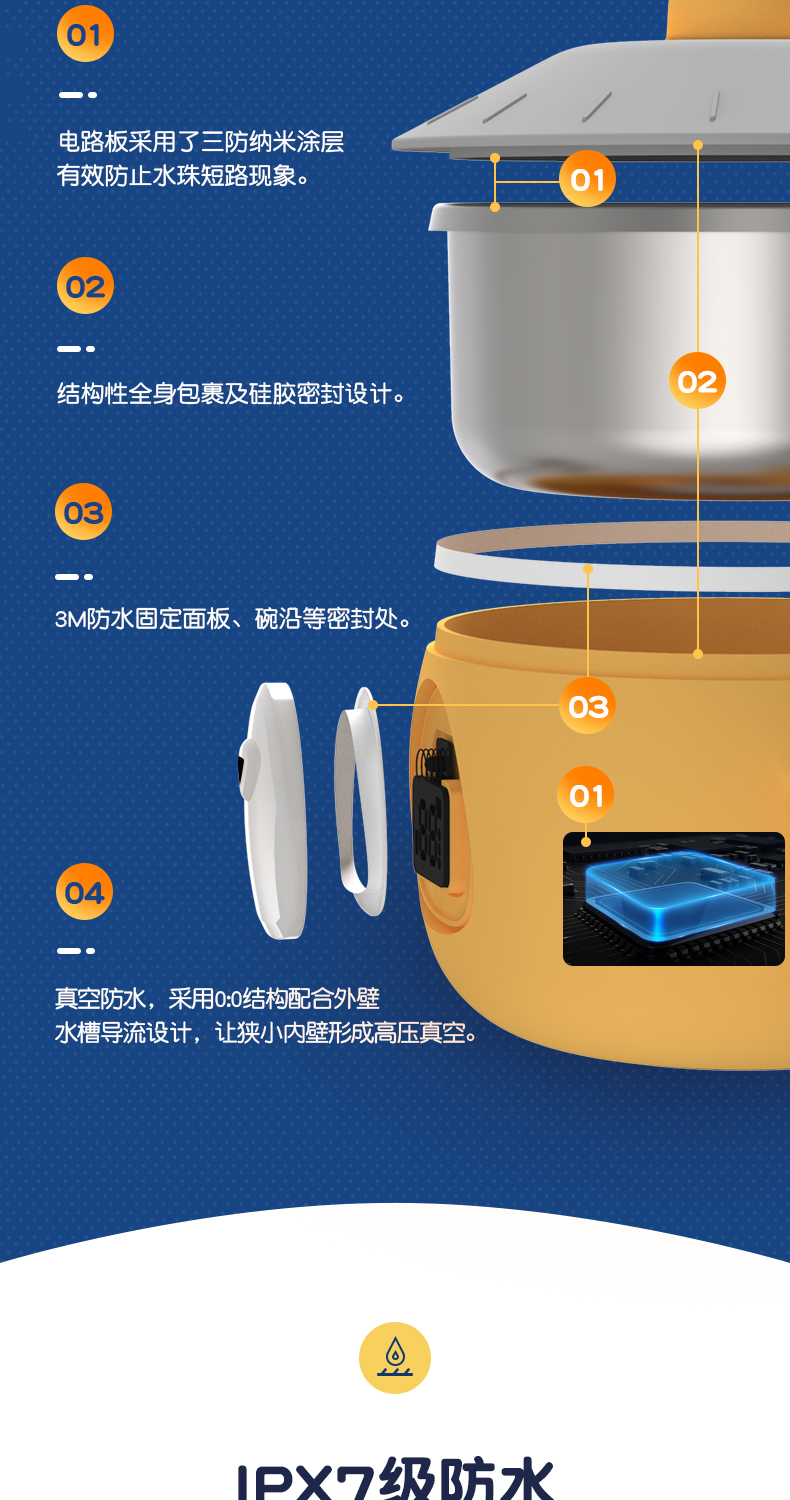 01

电路板采用了三防纳米涂层
有效防止水珠短路现象。

02

结构性全身包裹及硅胶密封设计。

03

3M防水固定面板、碗沿等密封处。

04

真空防水，采用0:0结构配合外壁
水槽导流设计，让狭小内壁形成高压真空。

01

02

03

01

IPX7级防水