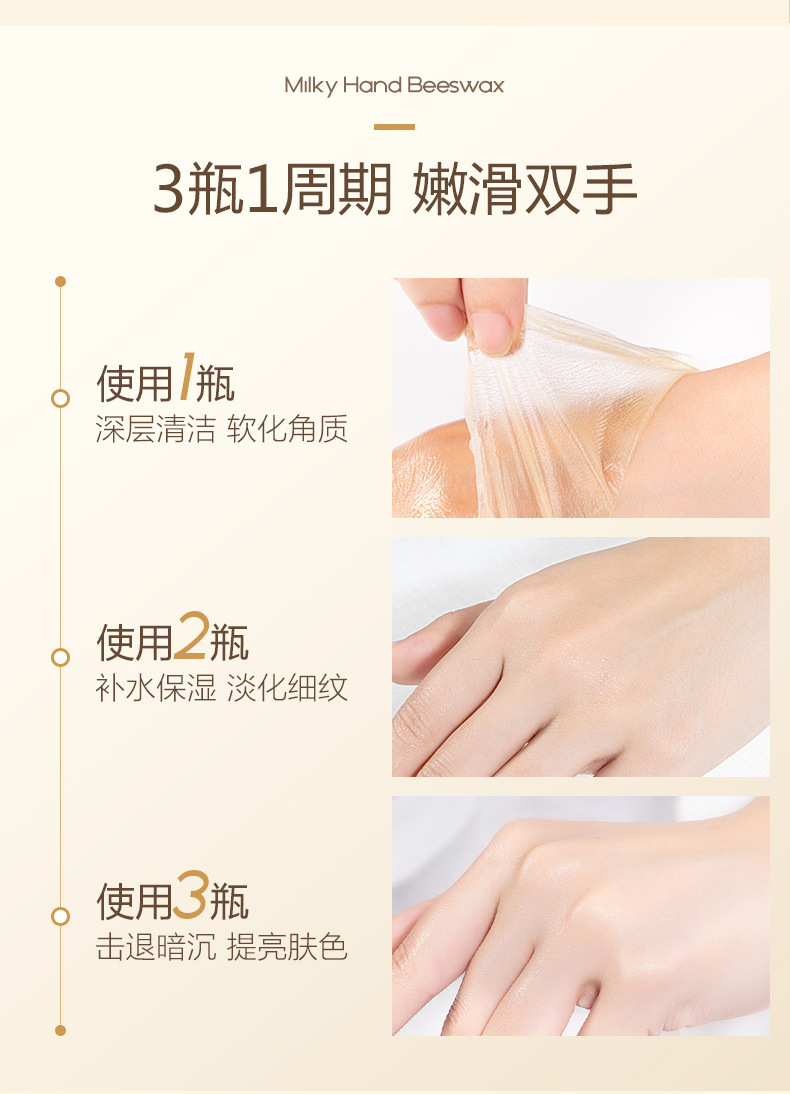 Milky Hand Beeswax

3瓶1周期 嫩滑双手

使用1瓶
深层清洁 软化角质

使用2瓶
补水保湿 淡化细纹

使用3瓶
击退暗沉 提亮肤色