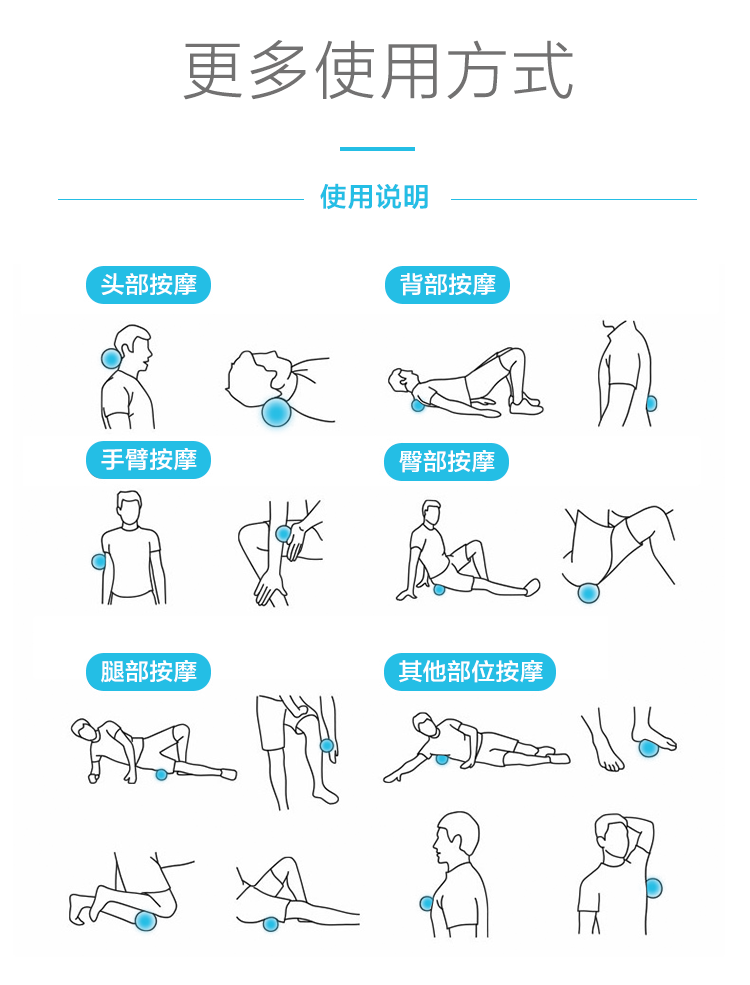 更多使用方式

使用说明

头部按摩

背部按摩

手臂按摩

臀部按摩

腿部按摩

其他部位按摩