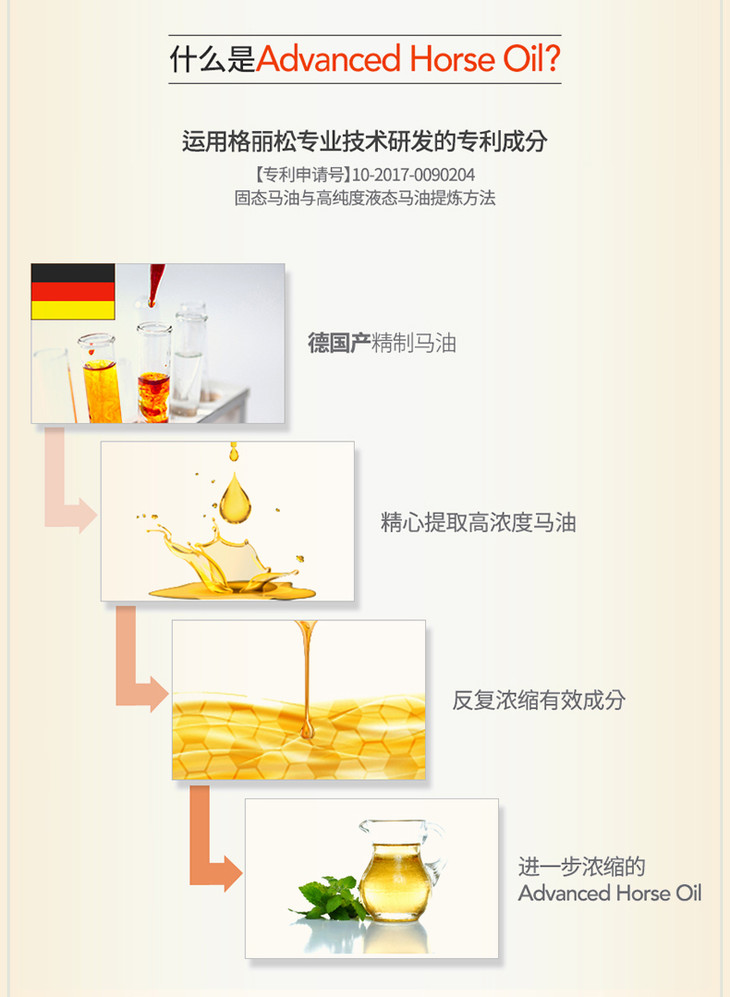 什么是Advanced Horse Oil?

运用格丽松专业技术研发的专利成分

【专利申请号】10-2017-0090204
固态马油与高纯度液态马油提炼方法

德国产精制马油

精心提取高浓度马油

反复浓缩有效成分

进一步浓缩的
Advanced Horse Oil