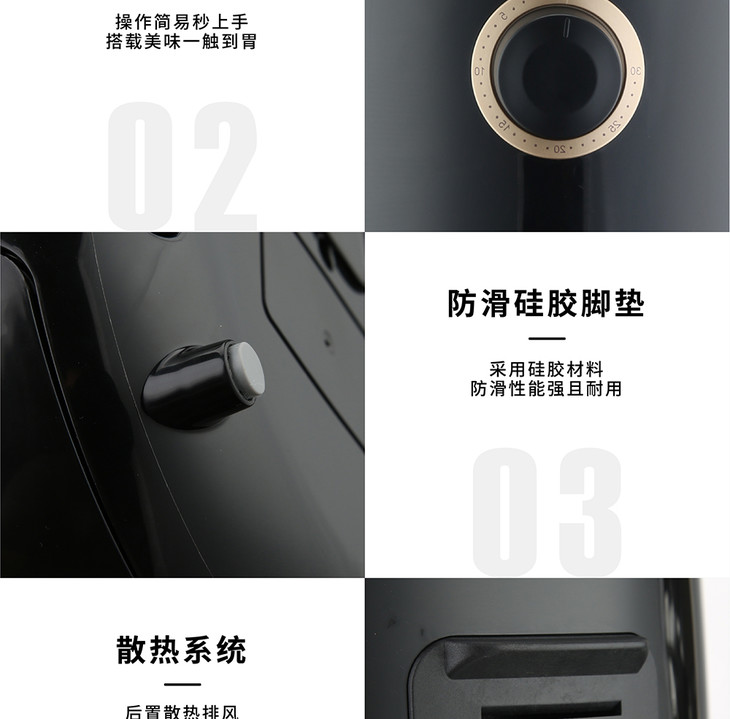 操作简易秒上手
搭载美味一触到胃

02

5
10
15
20
25
30

防滑硅胶脚垫

采用硅胶材料
防滑性能强且耐用

03

散热系统

后置散热排风