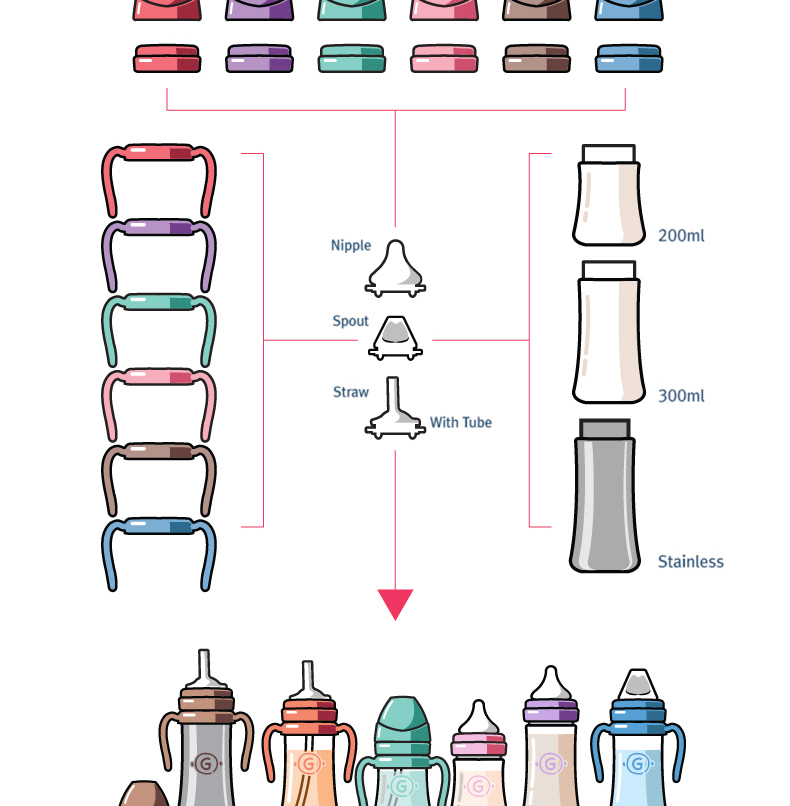 Nipple

Spout

Straw

With Tube

200ml

300ml

Stainless

G

G

G

G

G

G